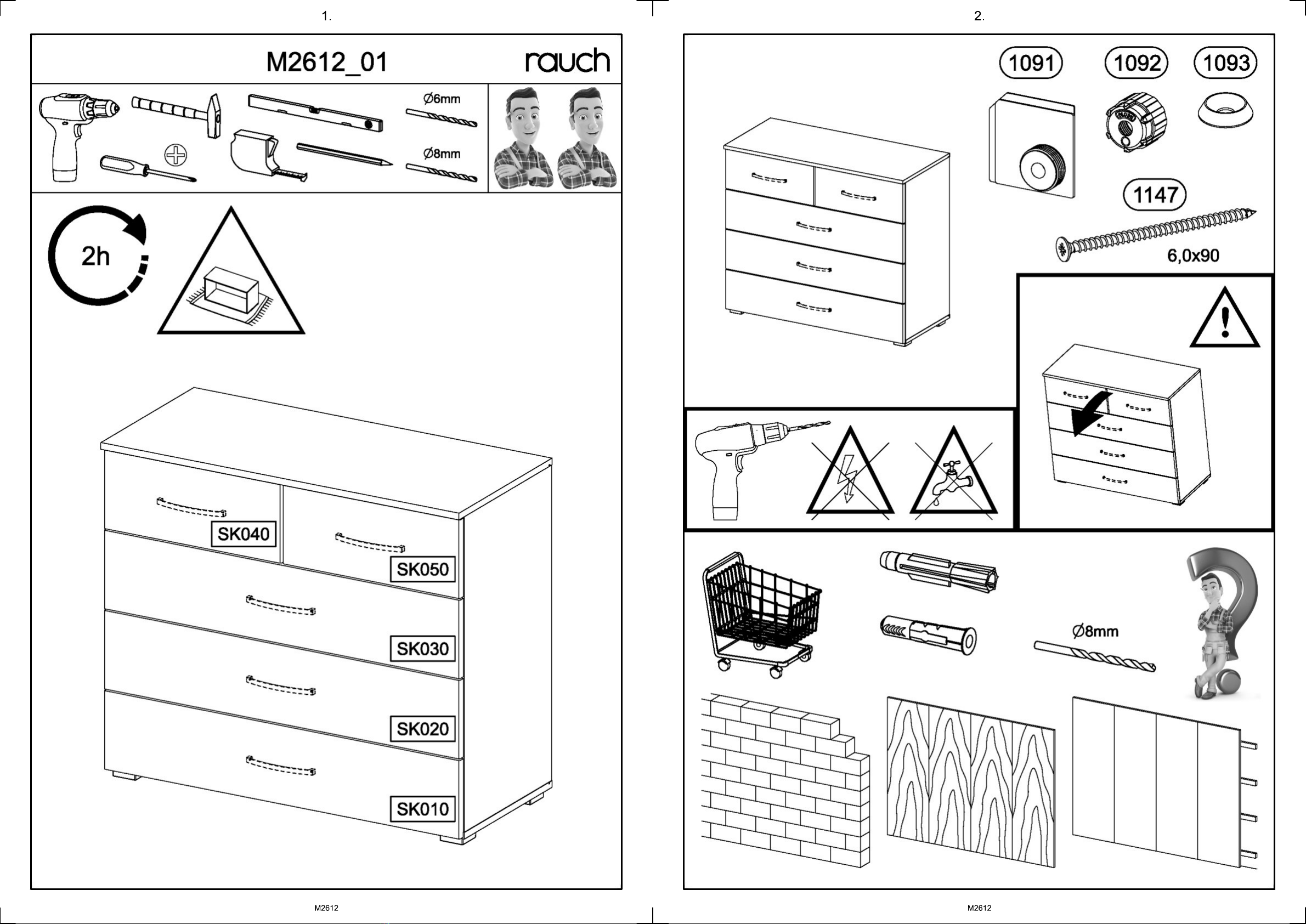 1.

M2612_01

rauch

Ø6mm

Ø8mm

2h

SK040

SK050

SK030

SK020

SK010

M2612

2.

1091

1092

1093

1147

6,0x90

Ø8mm

M2612