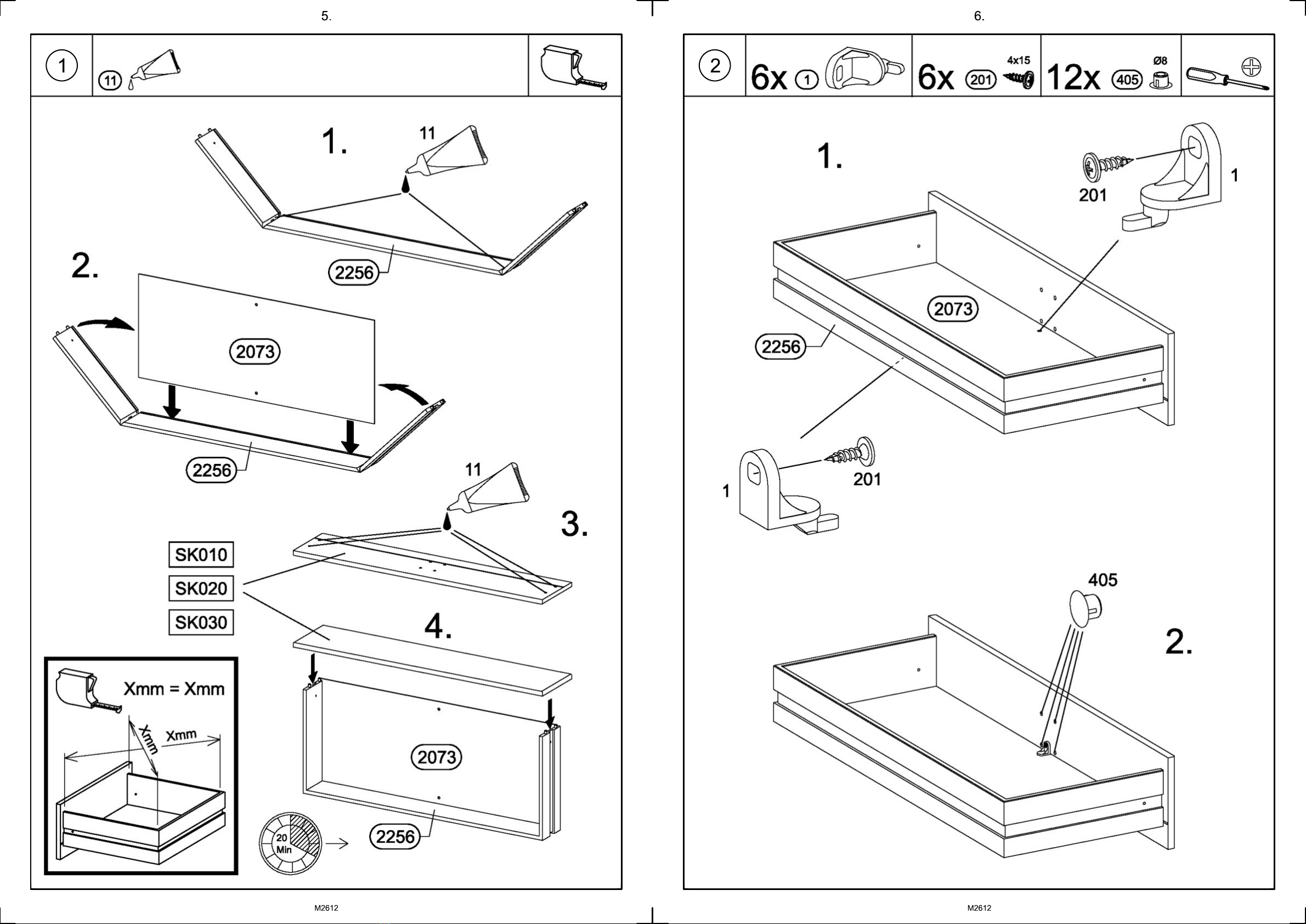 5.

1

11

1.

11

2256

2.

2073

2256

11

3.

SK010

SK020

SK030

4.

Xmm = Xmm

Xmm

Xmm

2073

20 Min

2256

M2612

6.

2

6x 1

6x 201 4x15

12x 405 Ø8

1.

201

1

2073

2256

1

201

405

2.

M2612