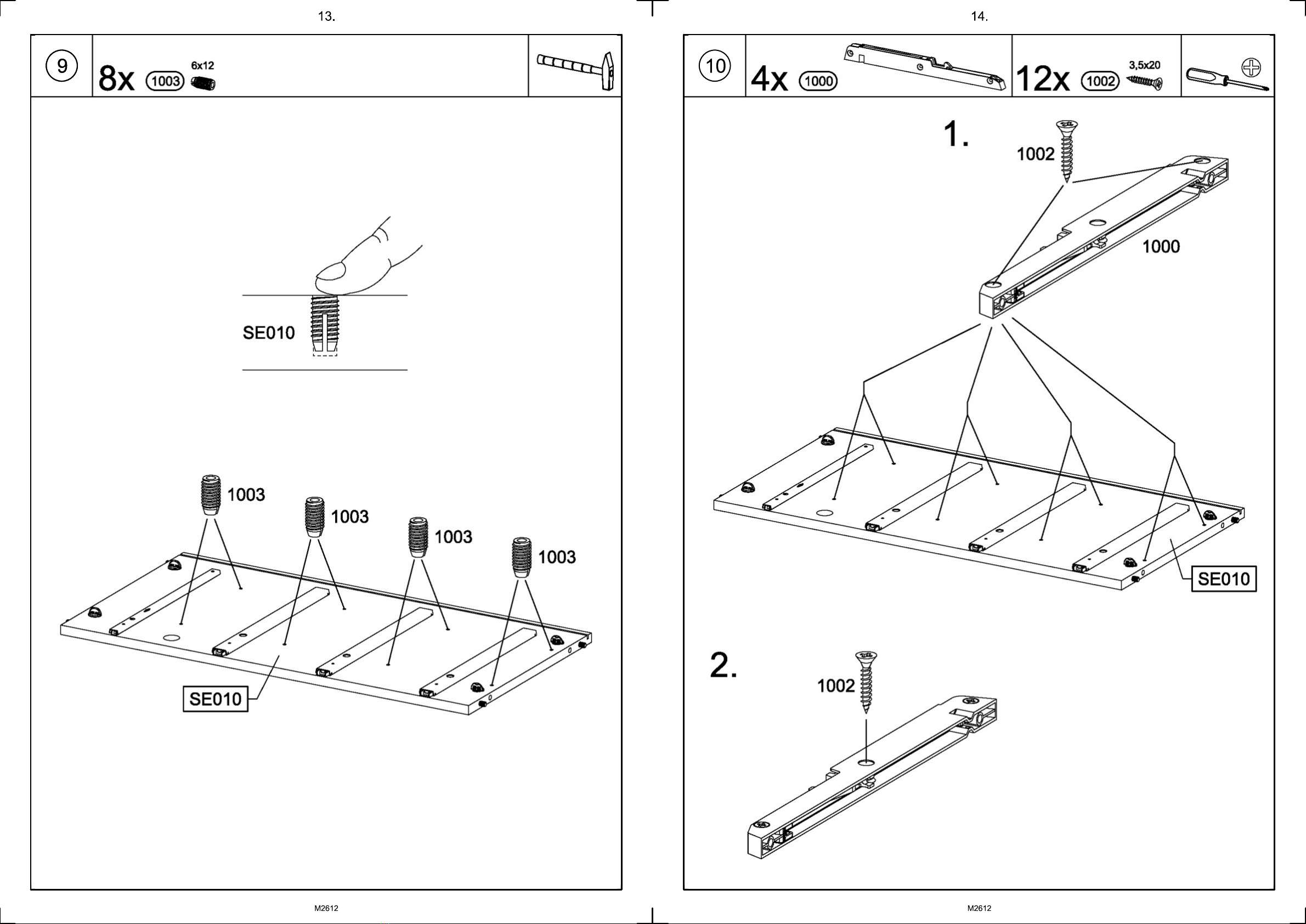 13.

9

8x 1003 6x12

SE010

1003

1003

1003

1003

SE010

M2612

14.

10

4x 1000

12x 1002 3,5x20

1.

1002

1000

SE010

2.

1002

M2612