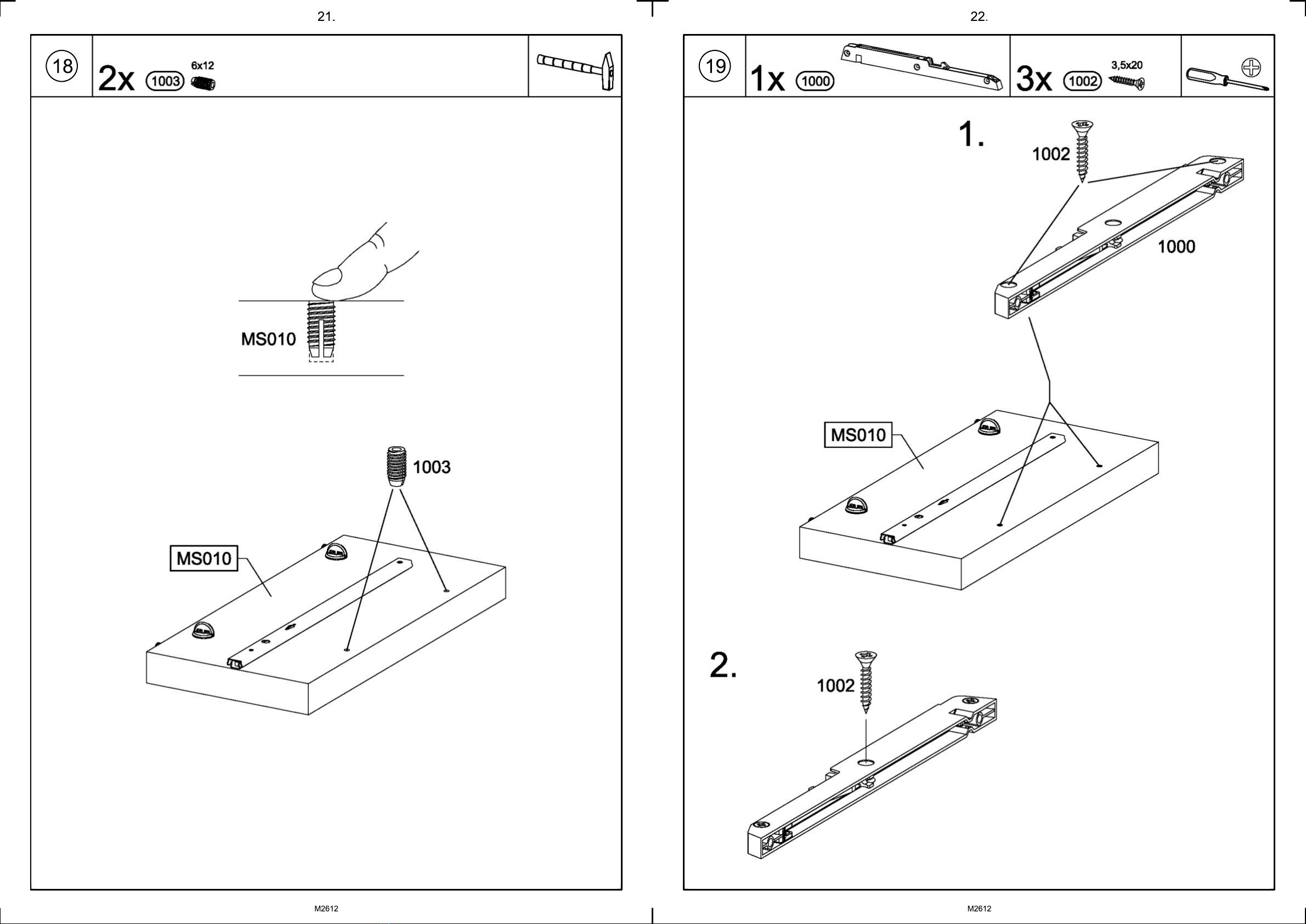 21.

18

2x 1003 6x12

MS010

1003

MS010

M2612

22.

19

1x 1000

3x 1002 3,5x20

1.

1002

1000

MS010

2.

1002

M2612