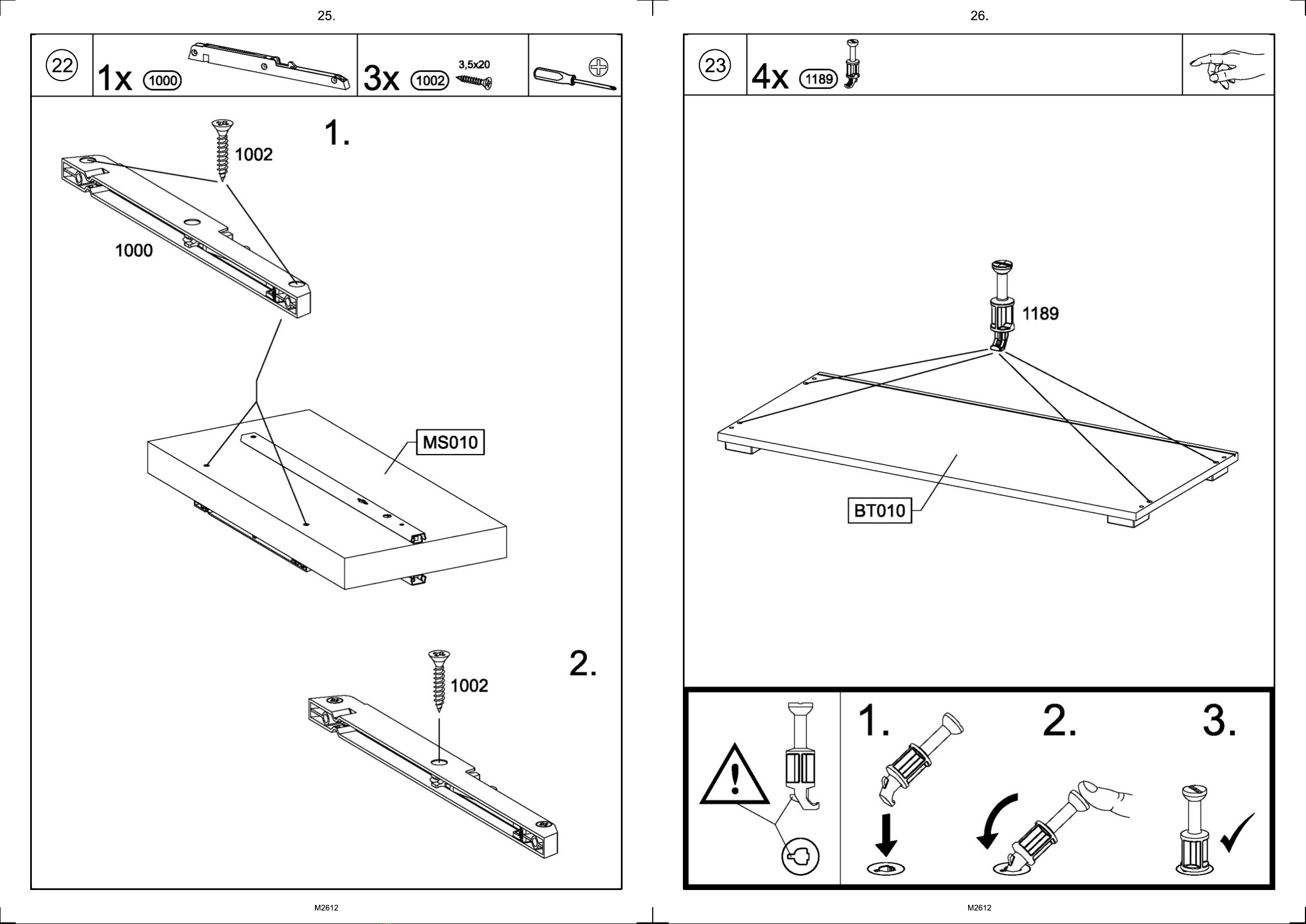 25.

22

1x 1000

3x 1002 3,5x20

1.

1002

1000

MS010

2.

1002

M2612

26.

23

4x 1189

1189

BT010

1.

2.

3.

M2612