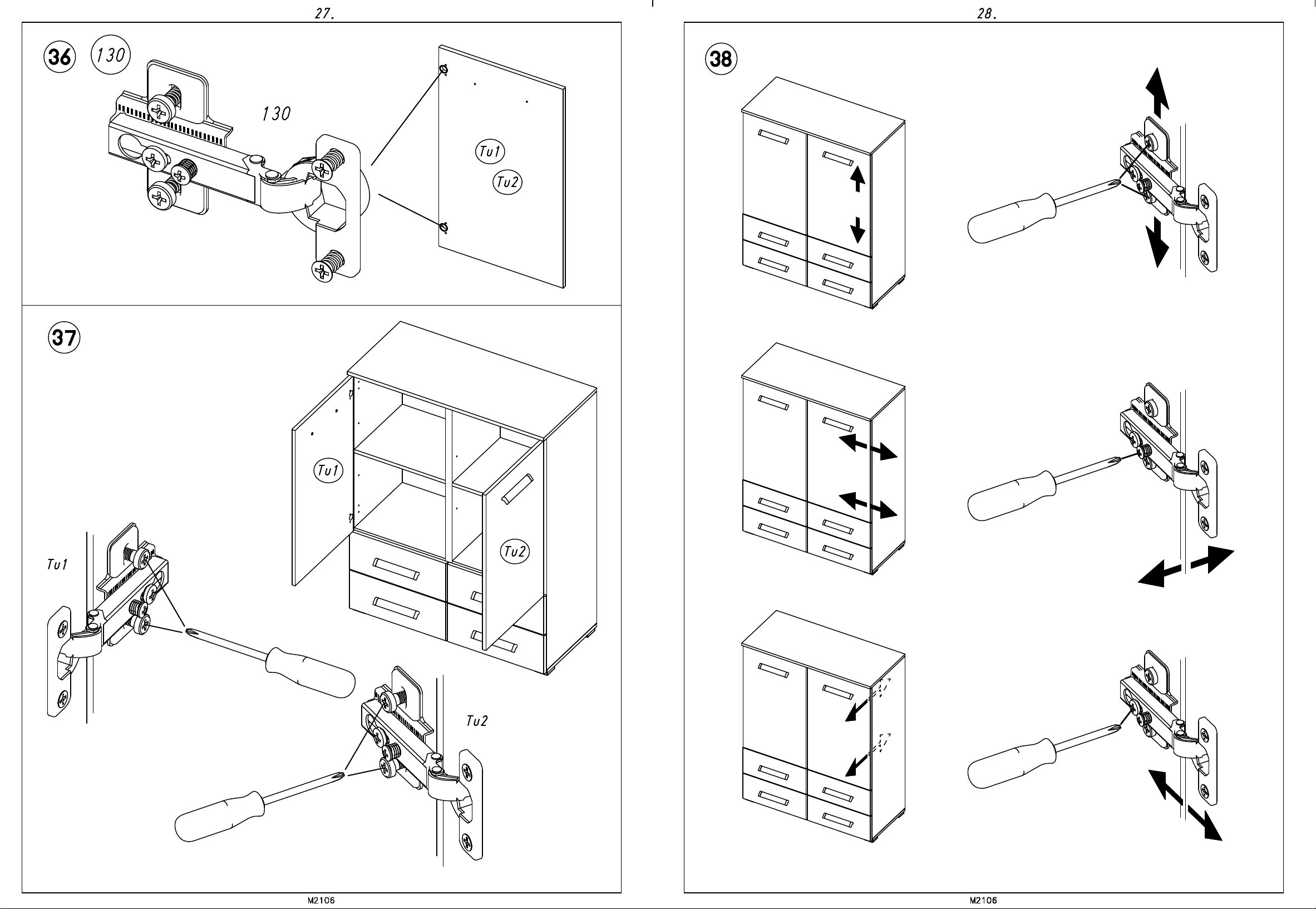 27.

36 130

130

Tu1
Tu2

37

Tu1
Tu2
Tu1
Tu2

M2106

28.

38

M2106