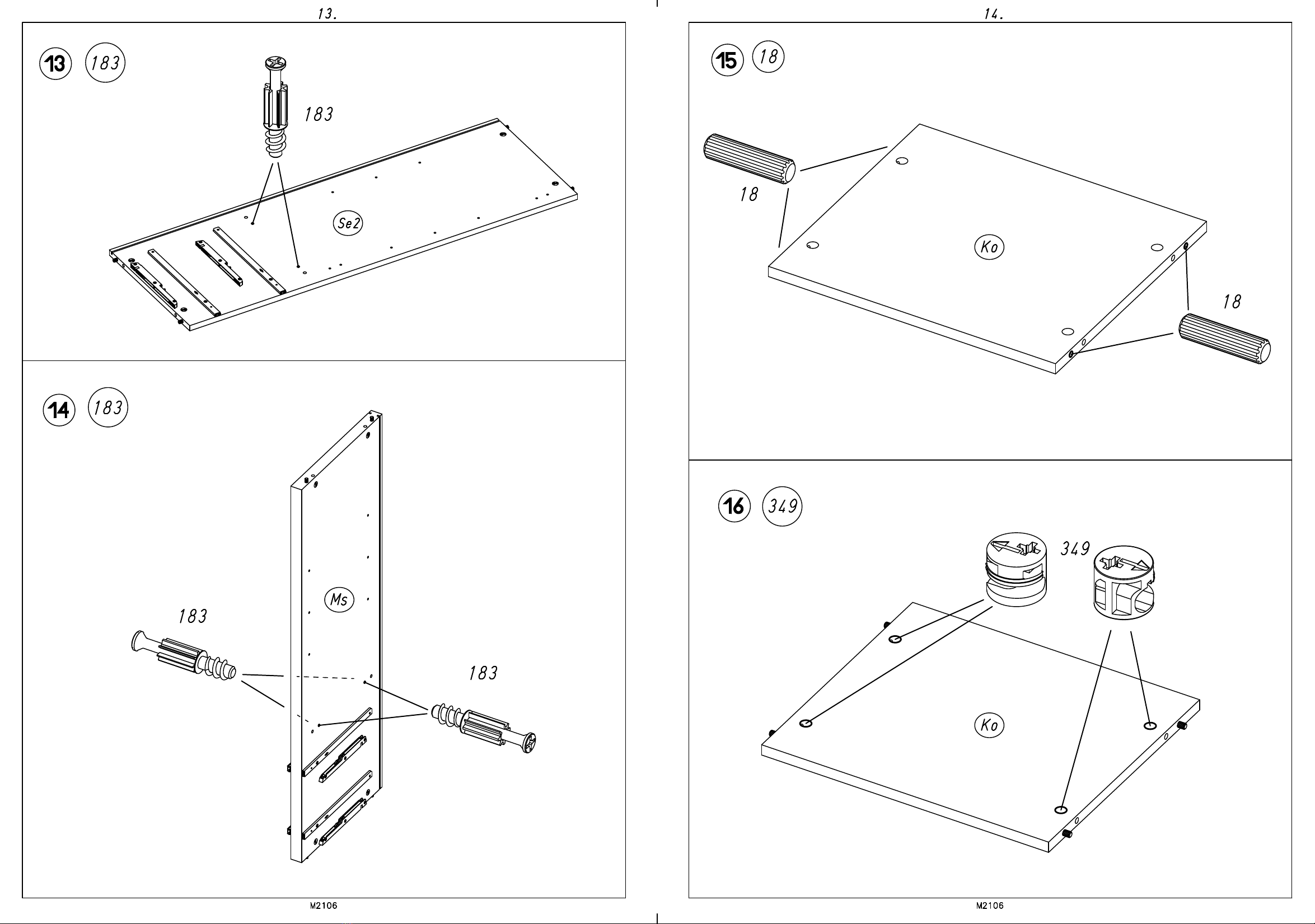 13.

13 183

183

Se2

14 183

Ms

183

183

M2106

14.

15 18

18

Ko

18

16 349

349

Ko

M2106