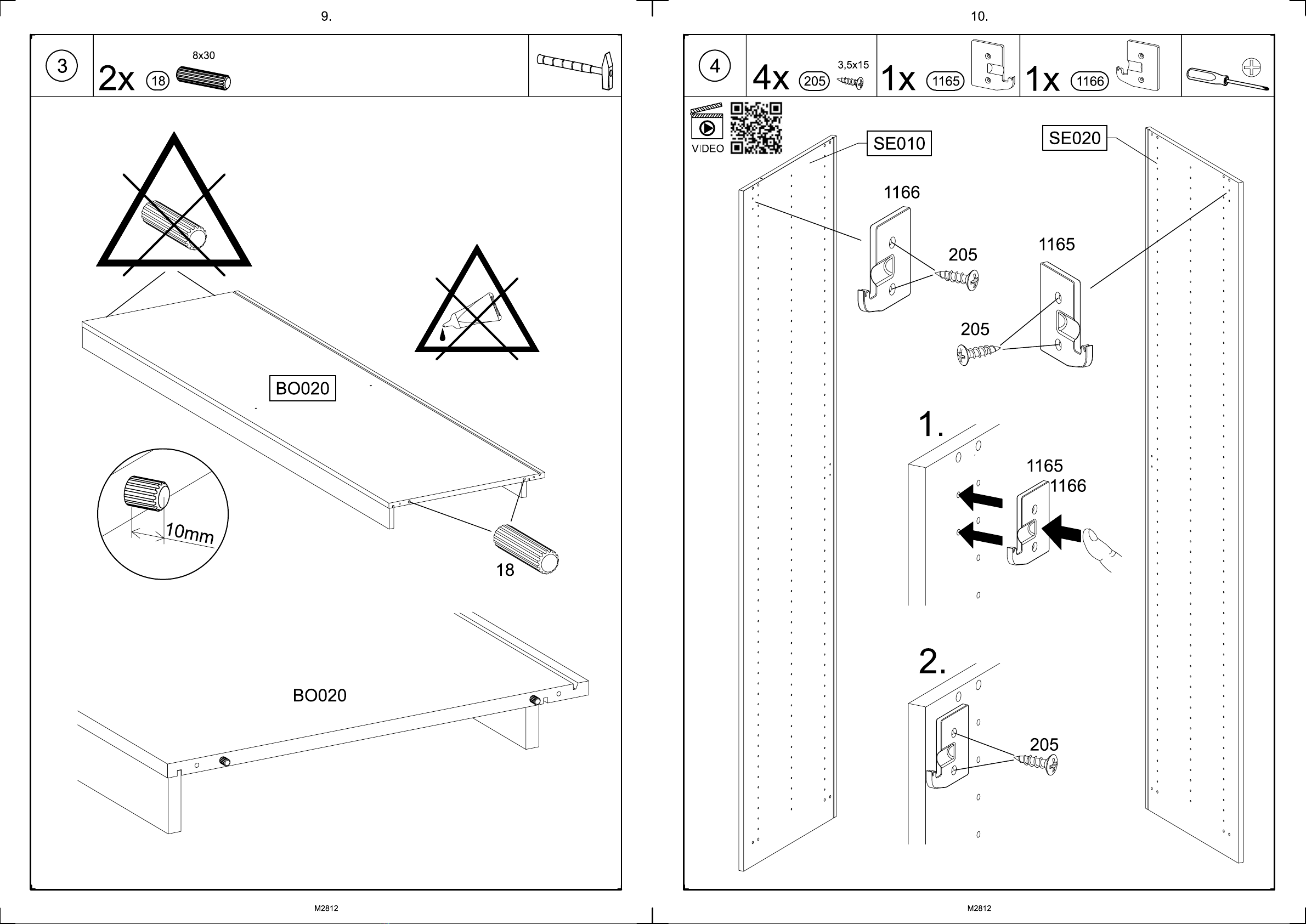 9.

3

2x 18 8x30

BO020

10mm

18

BO020

M2812

10.

4

4x 205 3,5x15

1x 1165

1x 1166

VIDEO

SE010

SE020

1166

205

1165

205

1.

1165

1166

2.

205

M2812