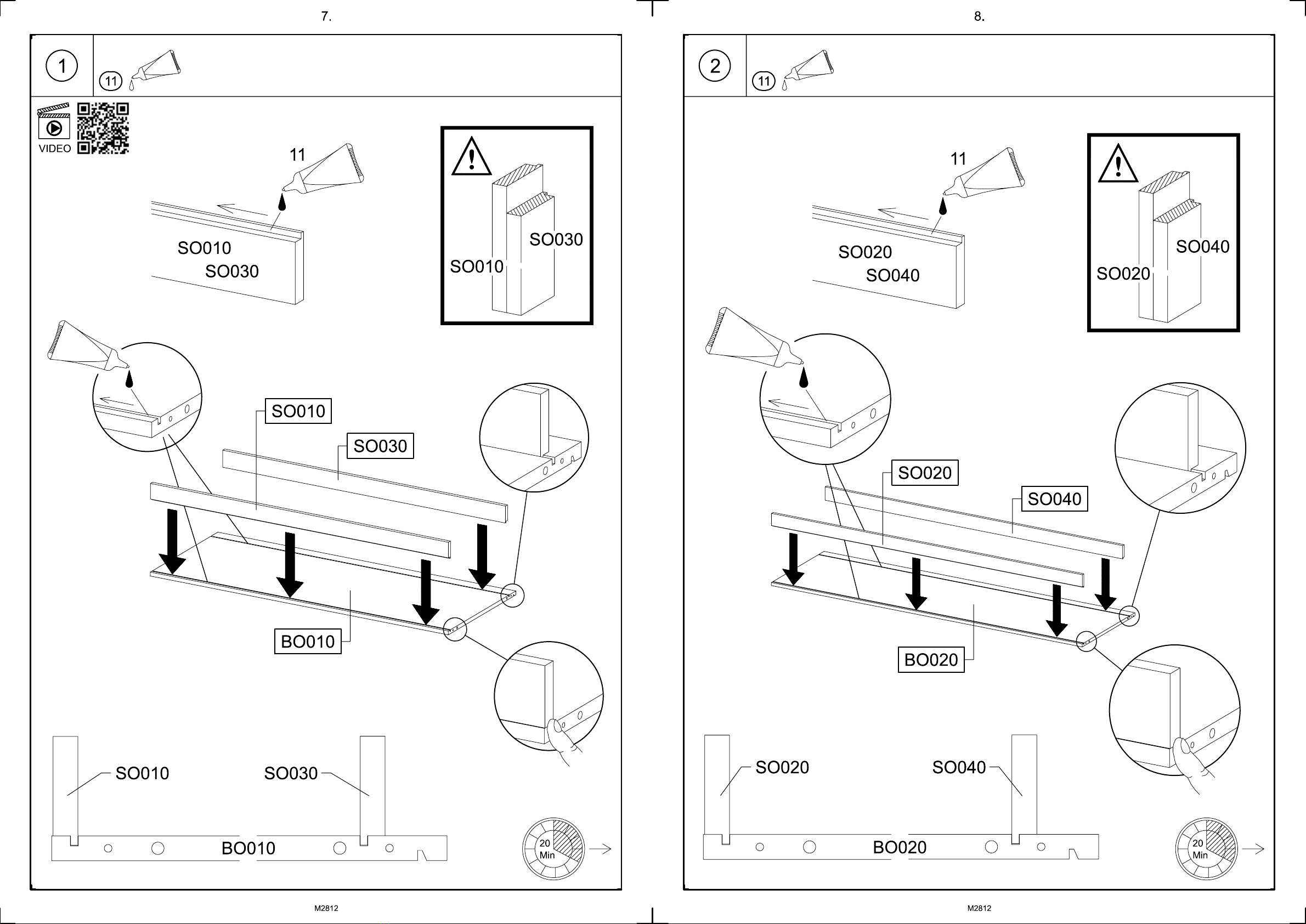 7.

1

11

VIDEO

11

SO010
SO030

SO010
SO030

SO010

SO030

BO010

SO010
SO030

BO010

20
Min

M2812

8.

2

11

11

SO020
SO040

SO020
SO040

SO020

SO040

BO020

SO020
SO040

BO020

20
Min

M2812