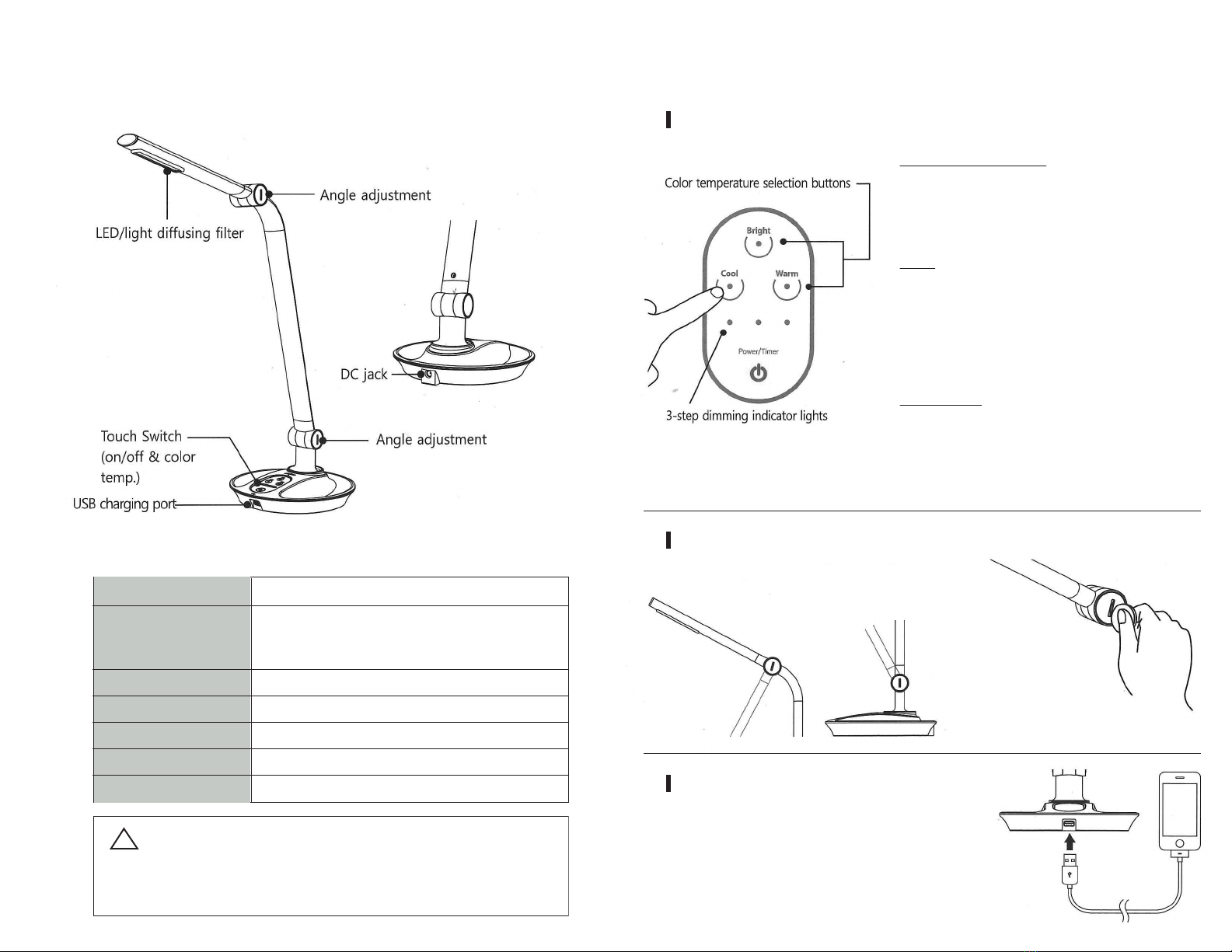 Angle adjustment

LED/light diffusing filter

DC jack

Touch Switch (on/off & color temp.)

Angle adjustment

USB charging port

Color temperature selection buttons

Bright

Cool

Warm

Power/Timer

3-step dimming indicator lights