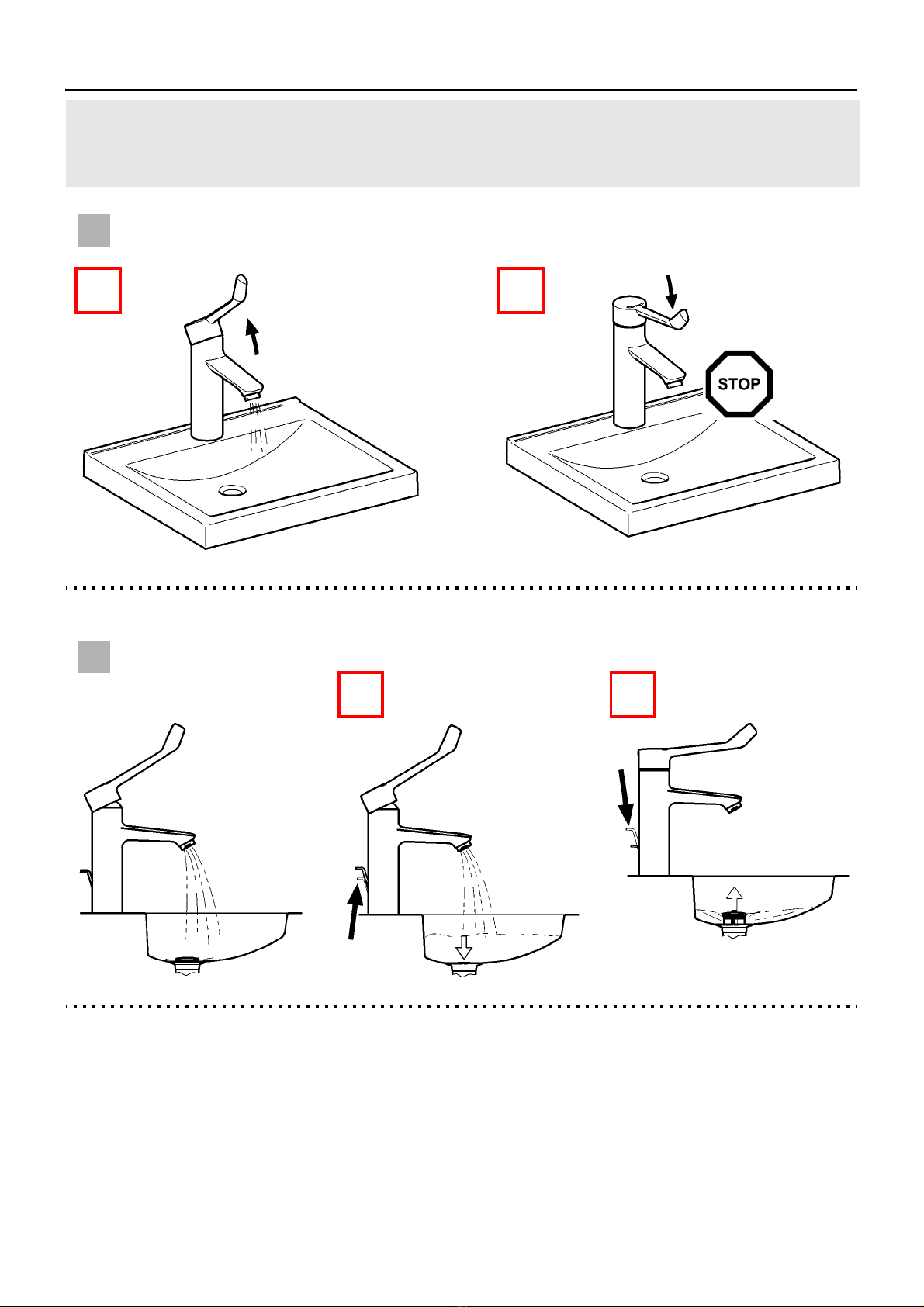 STOP