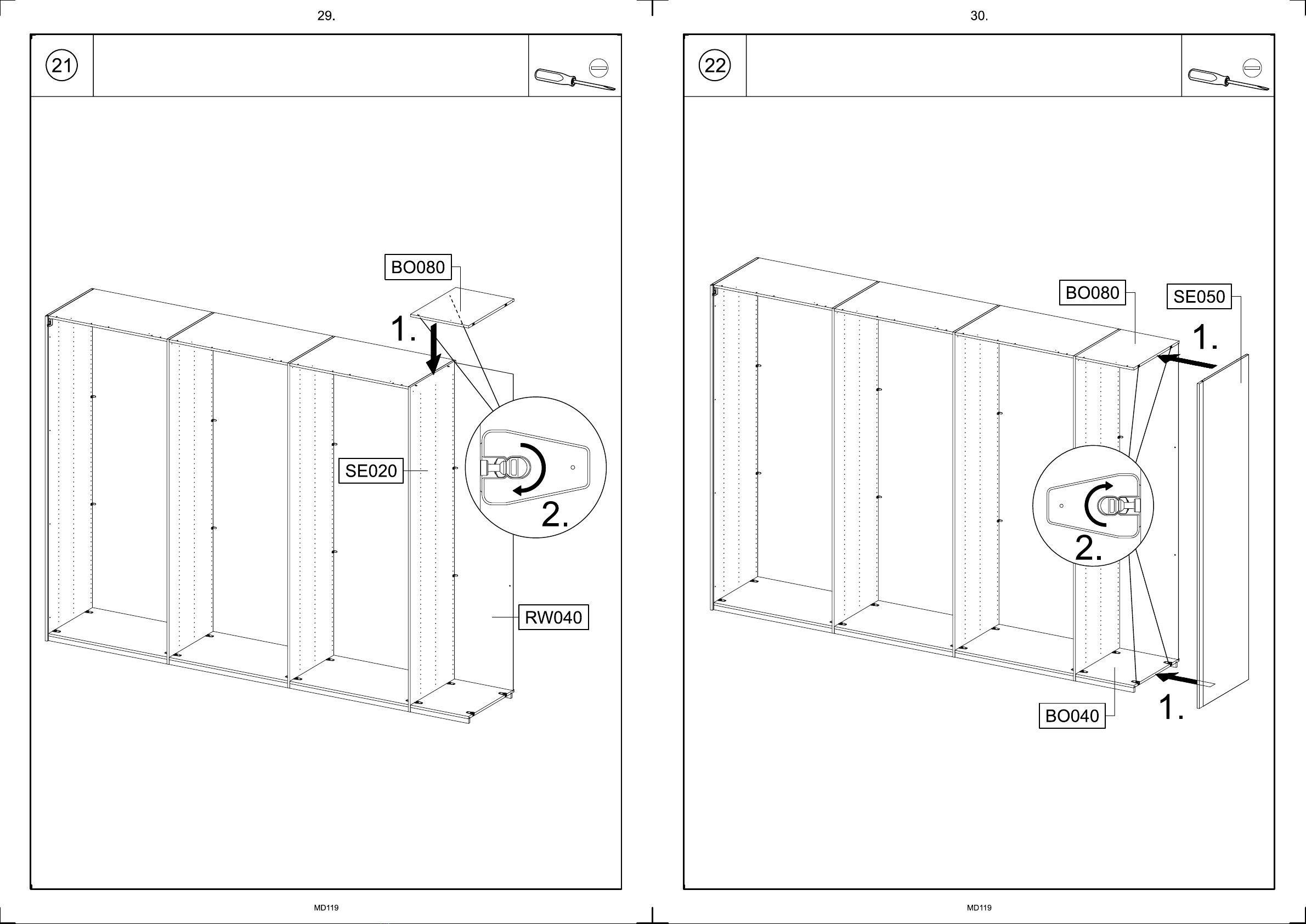 29.

21

BO080

1.

SE020

2.

RW040

MD119

30.

22

BO080

SE050

1.

2.

BO040

1.

MD119