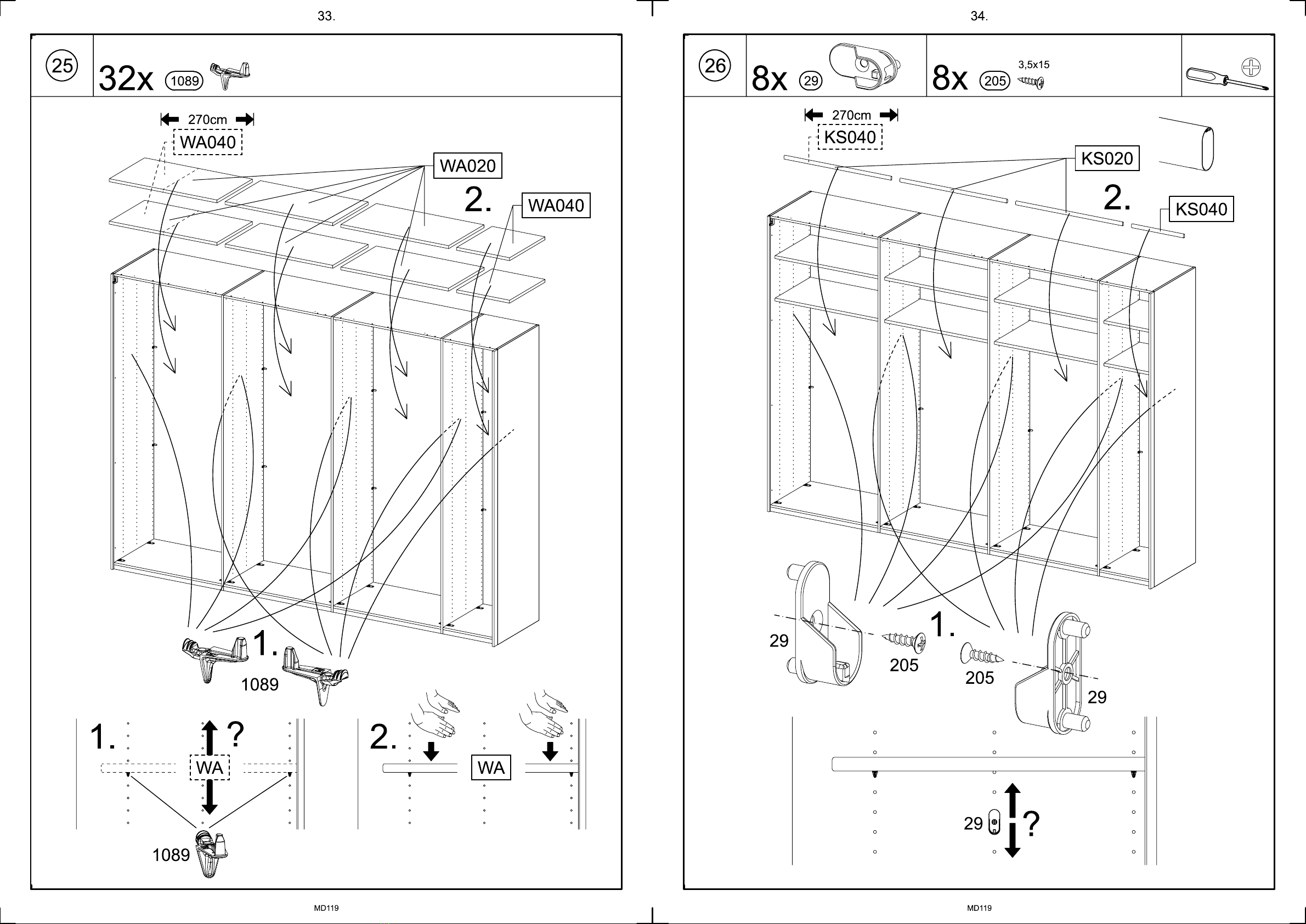 33.

25

32x 1089

270cm

WA040

WA020

2.

WA040

1.

1089

1.

?

WA

1089

2.

WA

MD119

34.

26

8x 29

8x 205 3,5x15

270cm

KS040

KS020

2.

KS040

29

205

1.

205

29

29

?

MD119