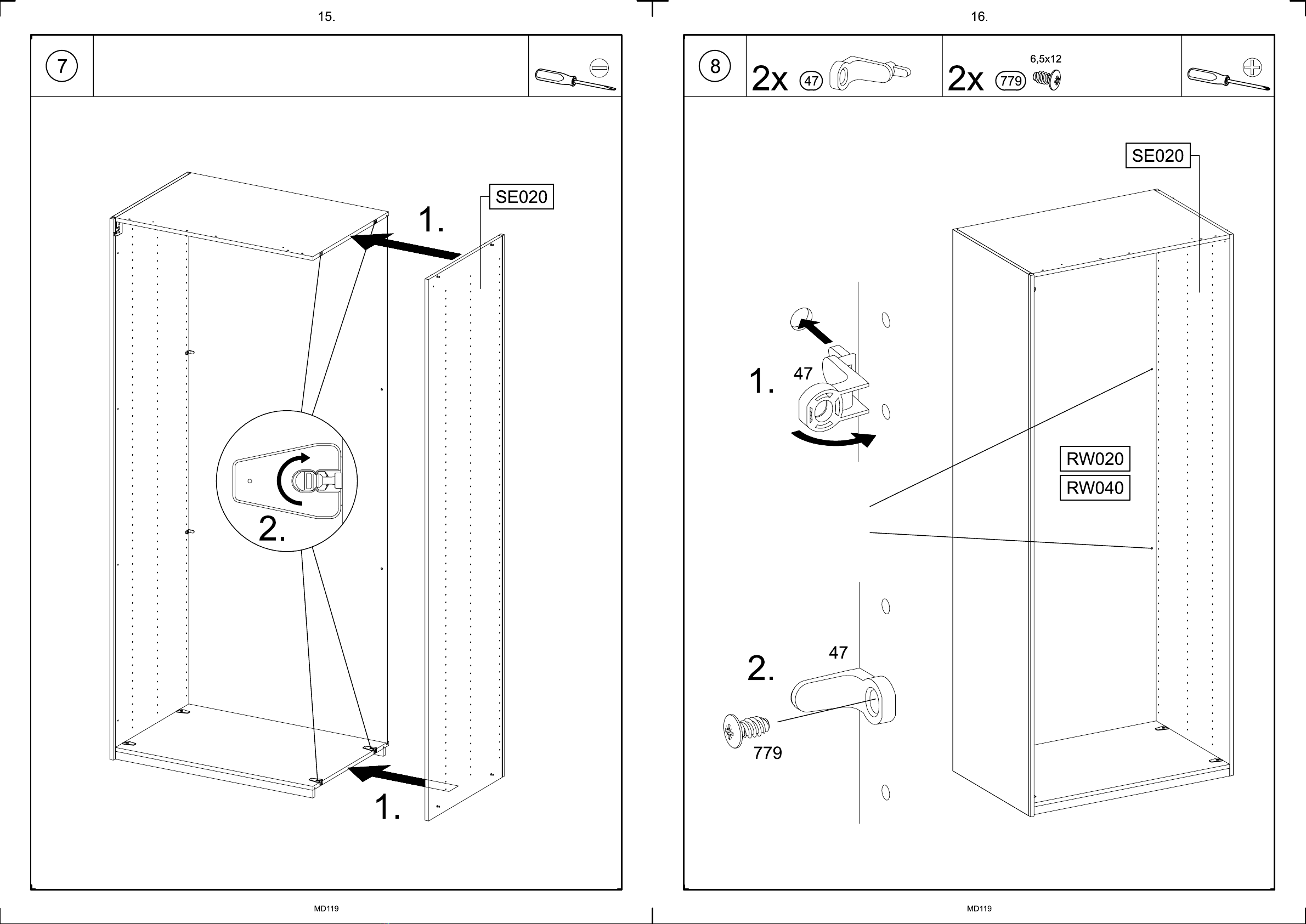 15.

7

SE020

1.

2.

1.

MD119

16.

8

2x 47

2x 779 6,5x12

SE020

1. 47

RW020

RW040

2. 47

779

MD119