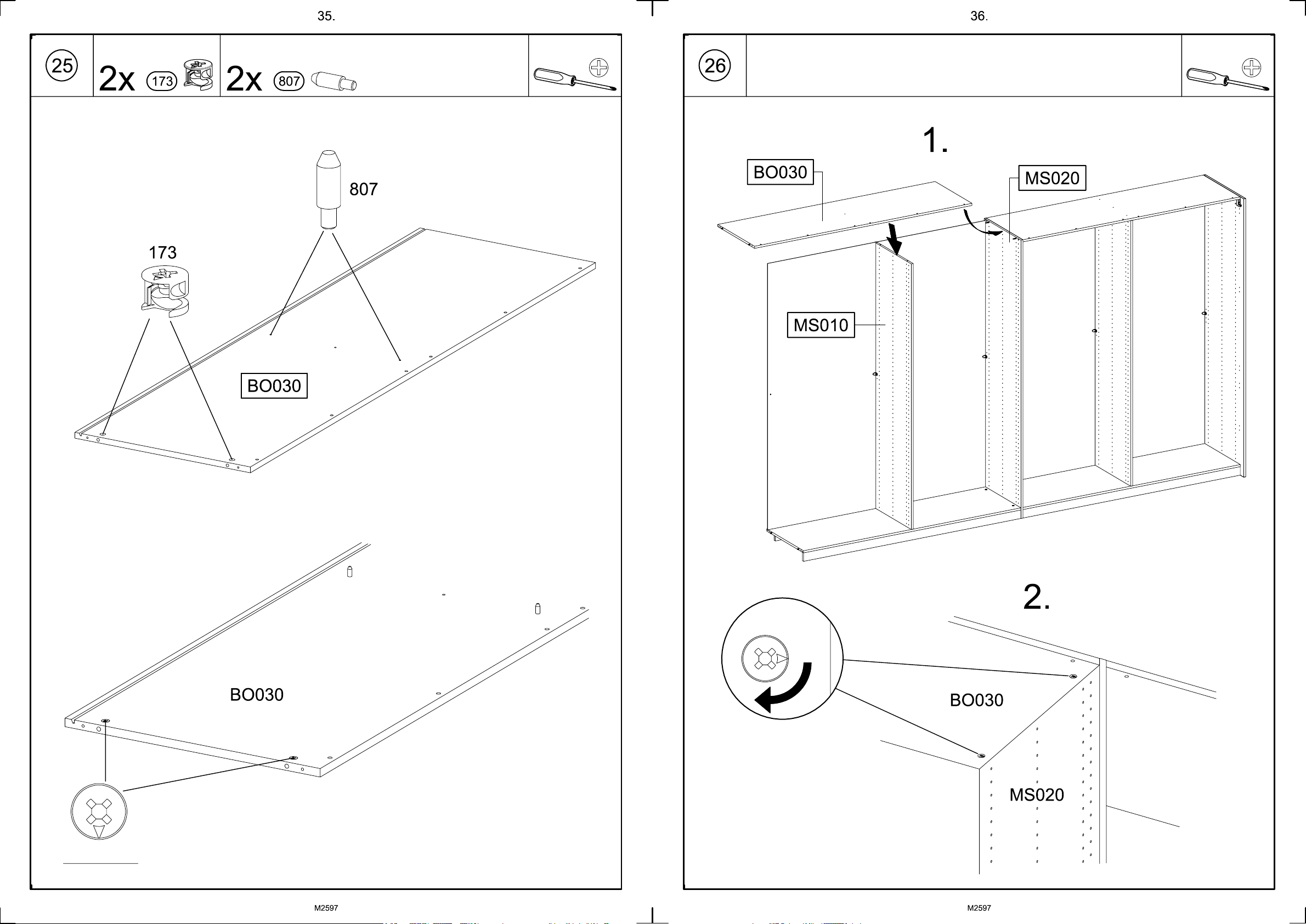 35.

25

2x 173 2x 807

807

173

BO030

BO030

M2597

36.

26

1.

BO030

MS020

MS010

2.

BO030

MS020

M2597