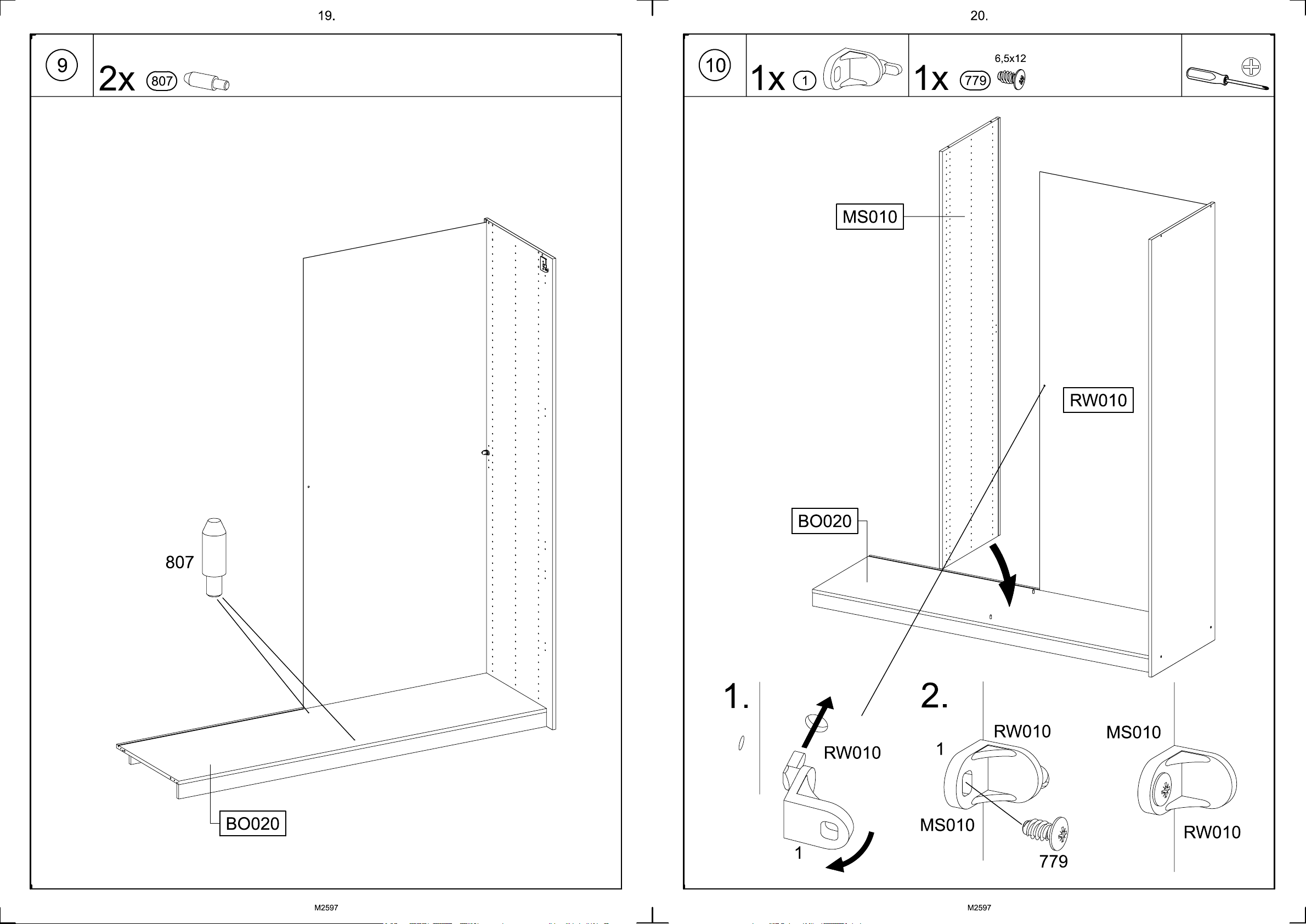 19.

9

2x 807

807

BO020

M2597

20.

10

1x 1

1x 779 6,5x12

MS010

RW010

BO020

1.

RW010

1

2.

RW010

1

MS010

779

MS010

RW010

M2597