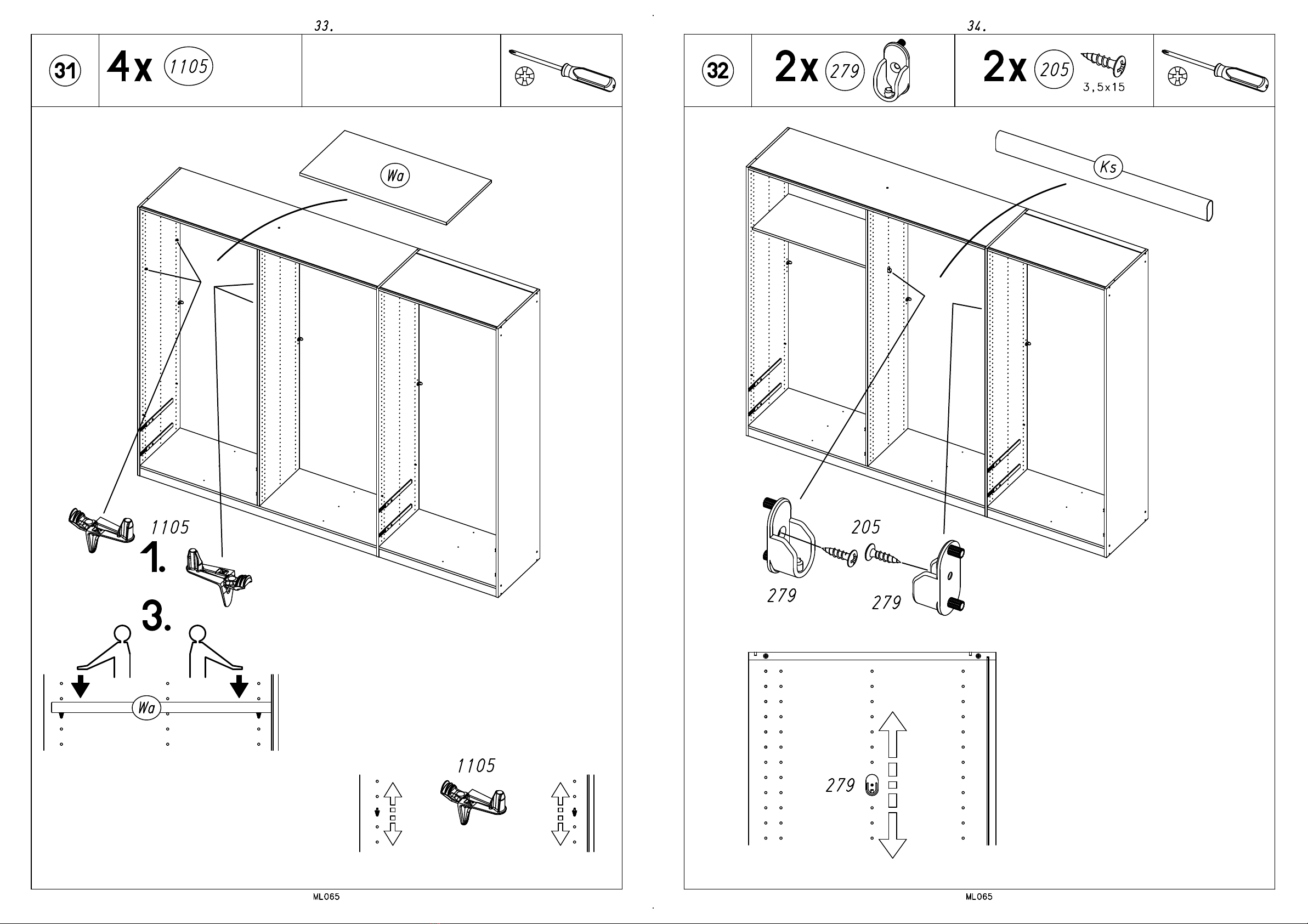 33.

31 4x 1105

Wa

1105

1.

3.

Wa

1105

ML065

34.

32 2x 279 2x 205 3,5x15

Ks

205

279

279

279

ML065