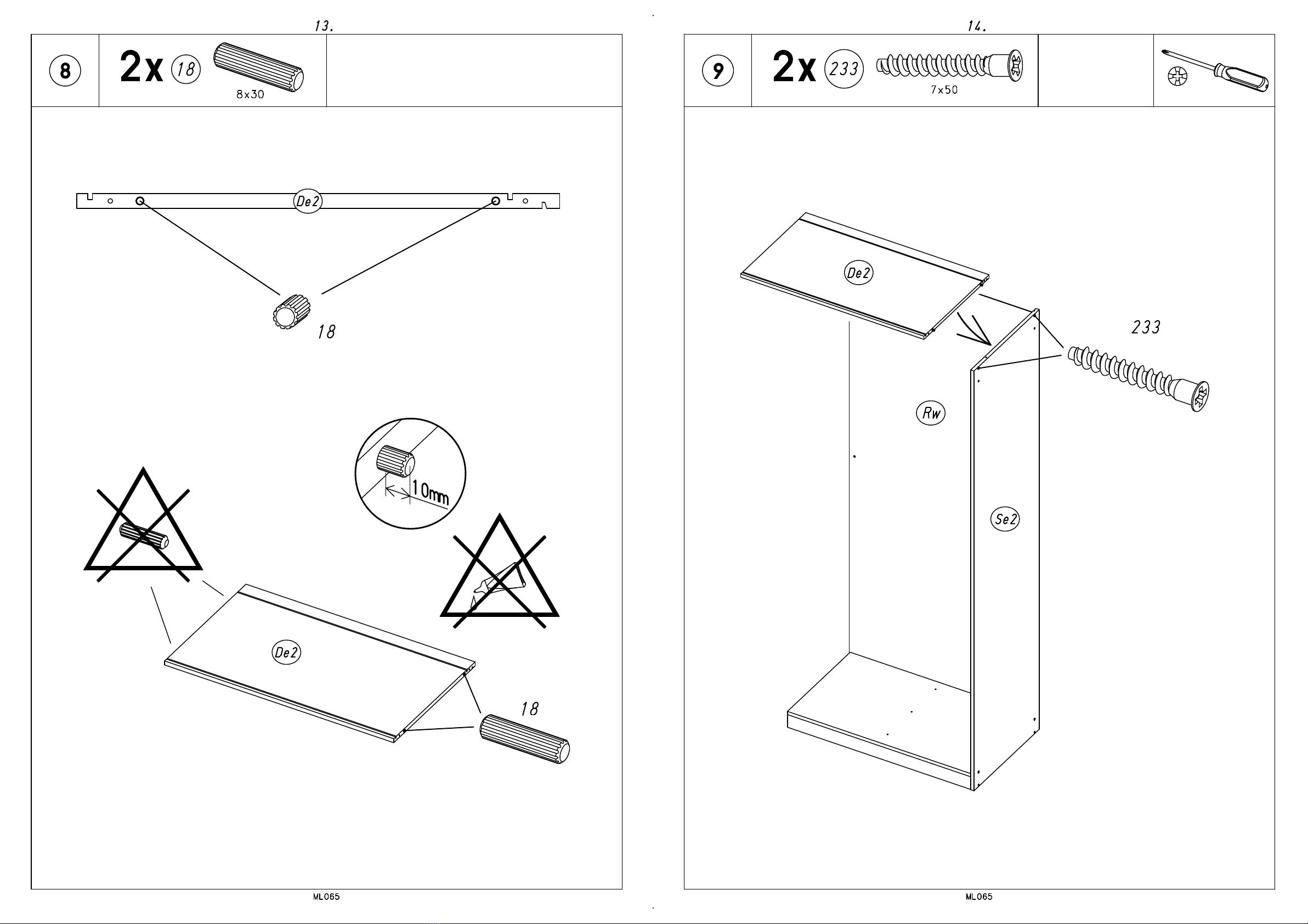 13.

8

2x 18

8x30

De2

18

10mm

De2

18

ML065

14.

9

2x 233

7x50

De2

233

Rw

Se2

ML065