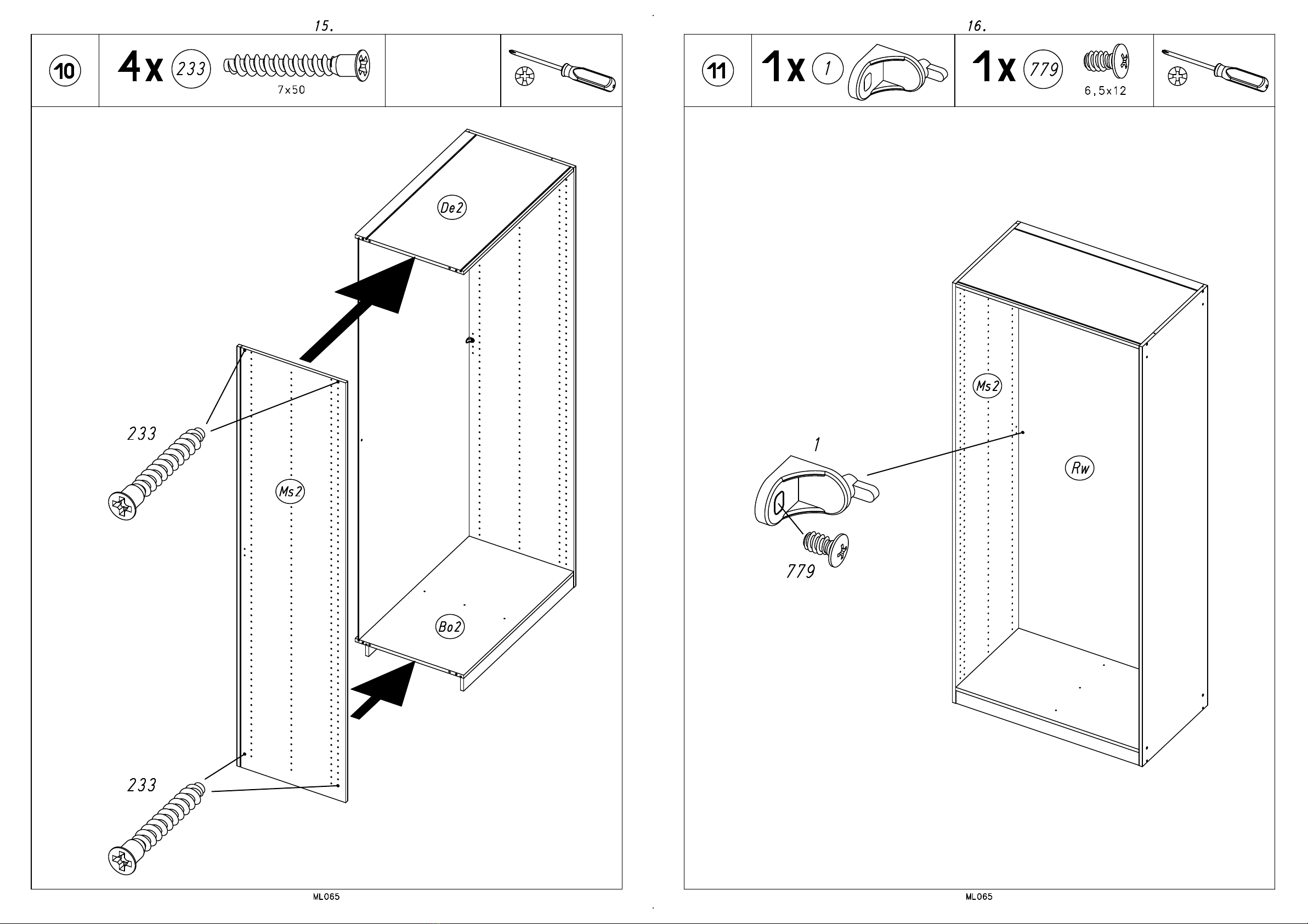 15.

10

4x 233

7x50

De2

233

Ms2

Bo2

233

ML065

16.

11

1x 1

1x 779

6,5x12

Ms2

1

Rw

779

ML065