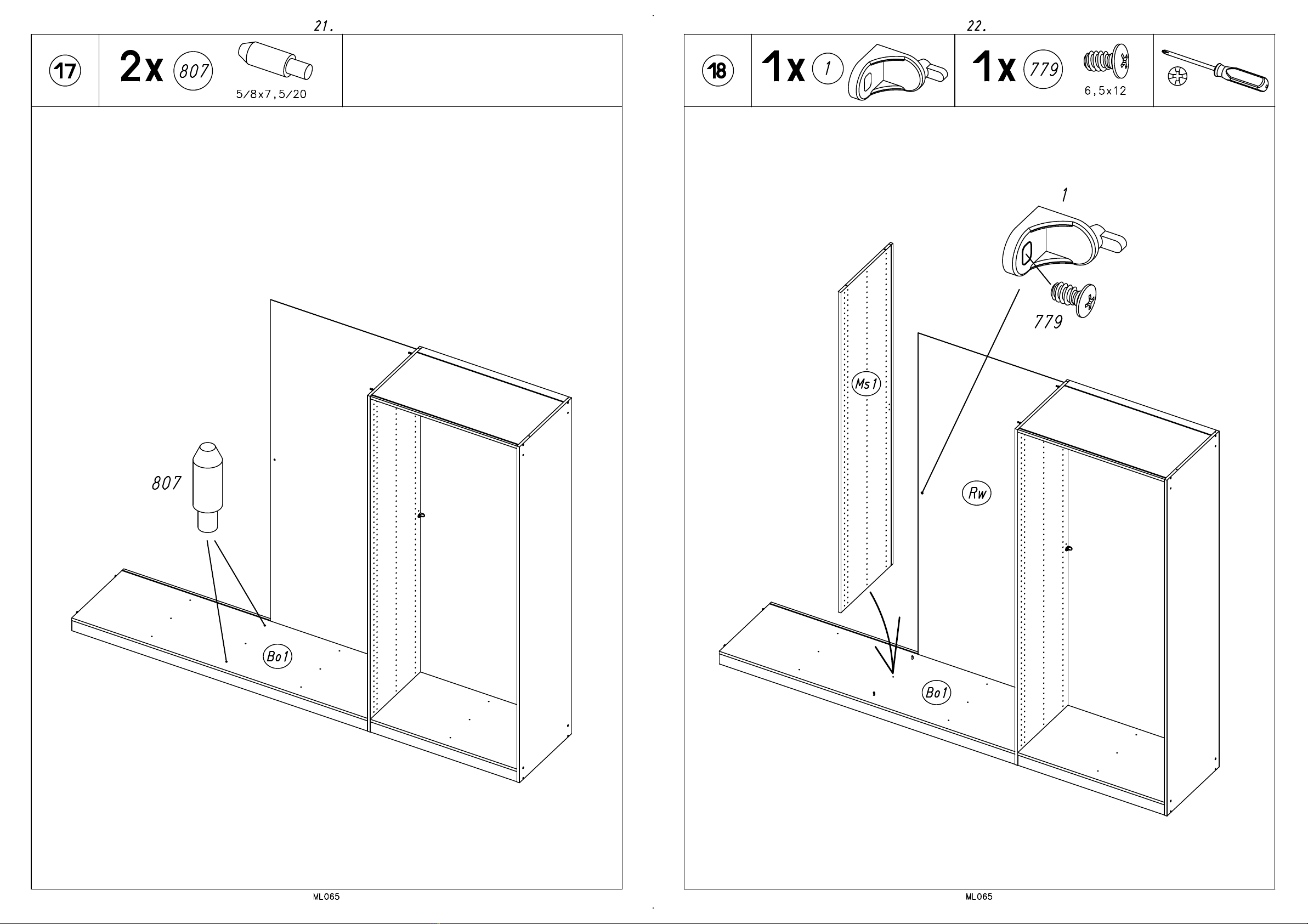 21.

17

2x 807

5/8x7,5/20

807

Bo1

ML065

22.

18

1x 1

1x 779

6,5x12

1

779

Ms1

Rw

Bo1

ML065