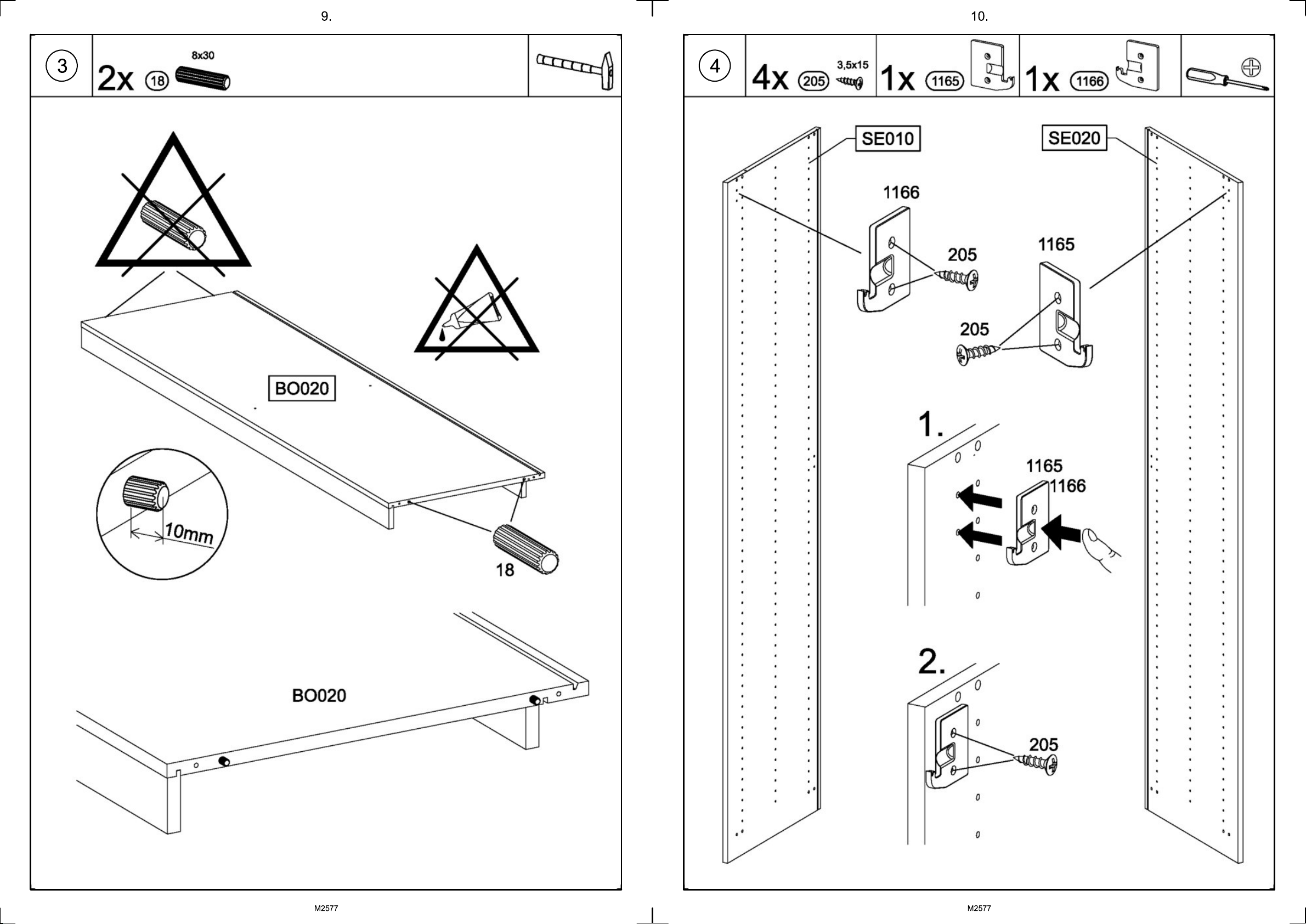 9.

3

2x 18 8x30

BO020

10mm

18

BO020

M2577

10.

4

4x 205 3,5x15

1x 1165

1x 1166

SE010

SE020

1166

205

1165

205

1.

1165

1166

2.

205

M2577