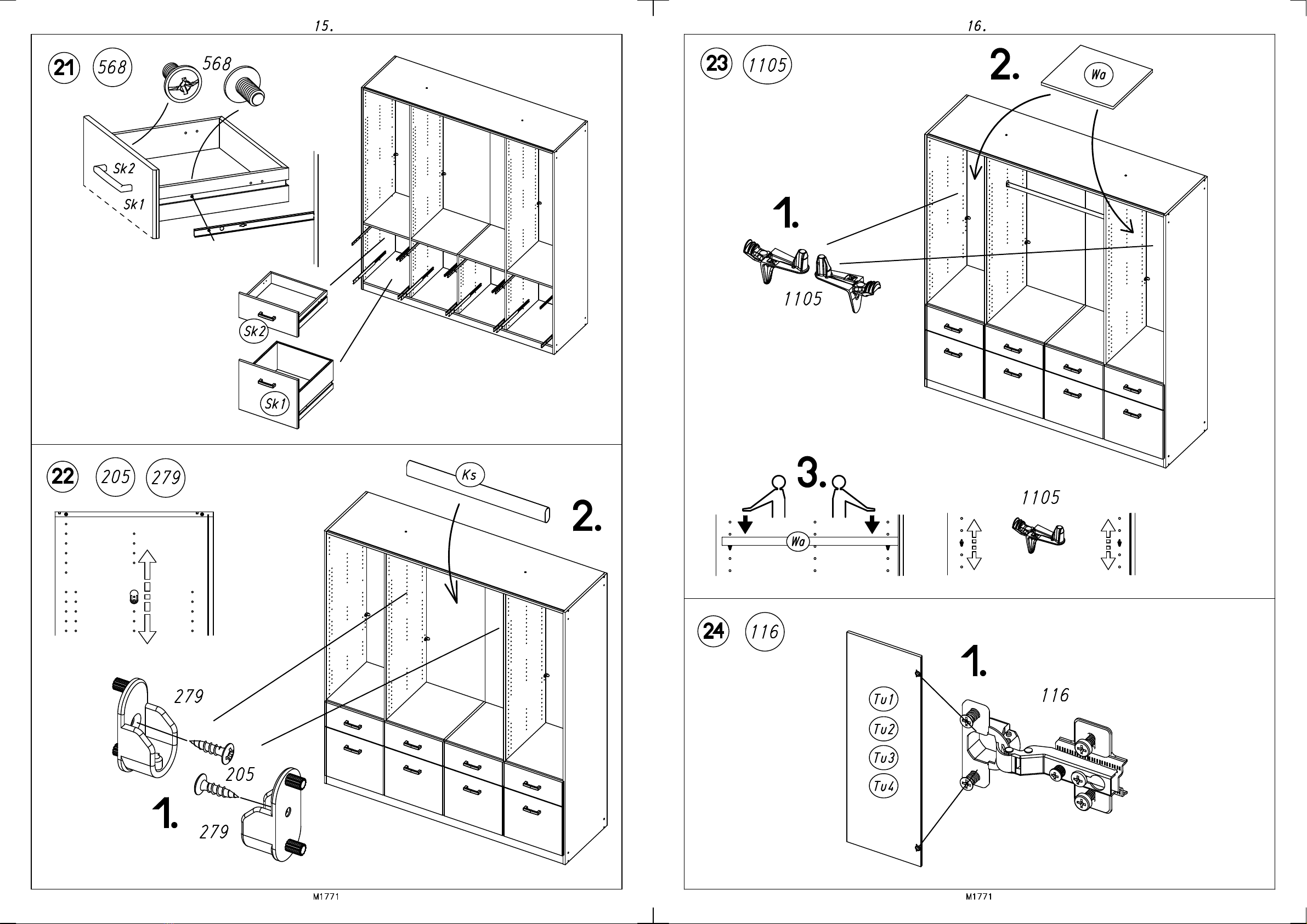 15.

21 568

568

Sk2

Sk1

Sk2

Sk1

22 205 279

Ks

2.

279

205

1.

279

M1771

16.

23 1105

2.

Wa

1.

1105

3.

Wa

1105

24 116

1.

116

Tu1

Tu2

Tu3

Tu4

M1771