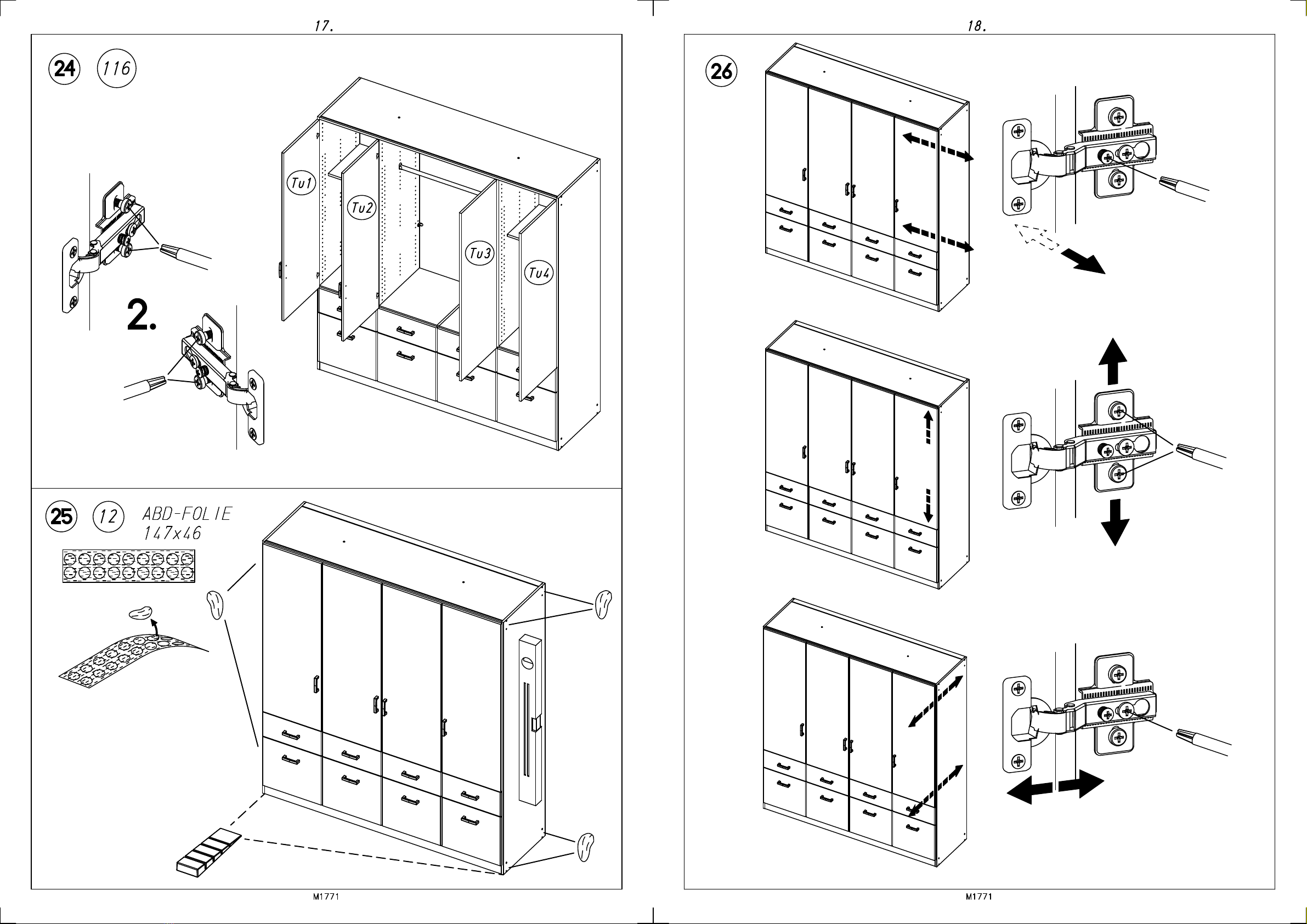 17.

24 116

Tu1

Tu2

Tu3

Tu4

2.

25 12 ABD-FOLIE 147x46

M1771

18.

26

M1771