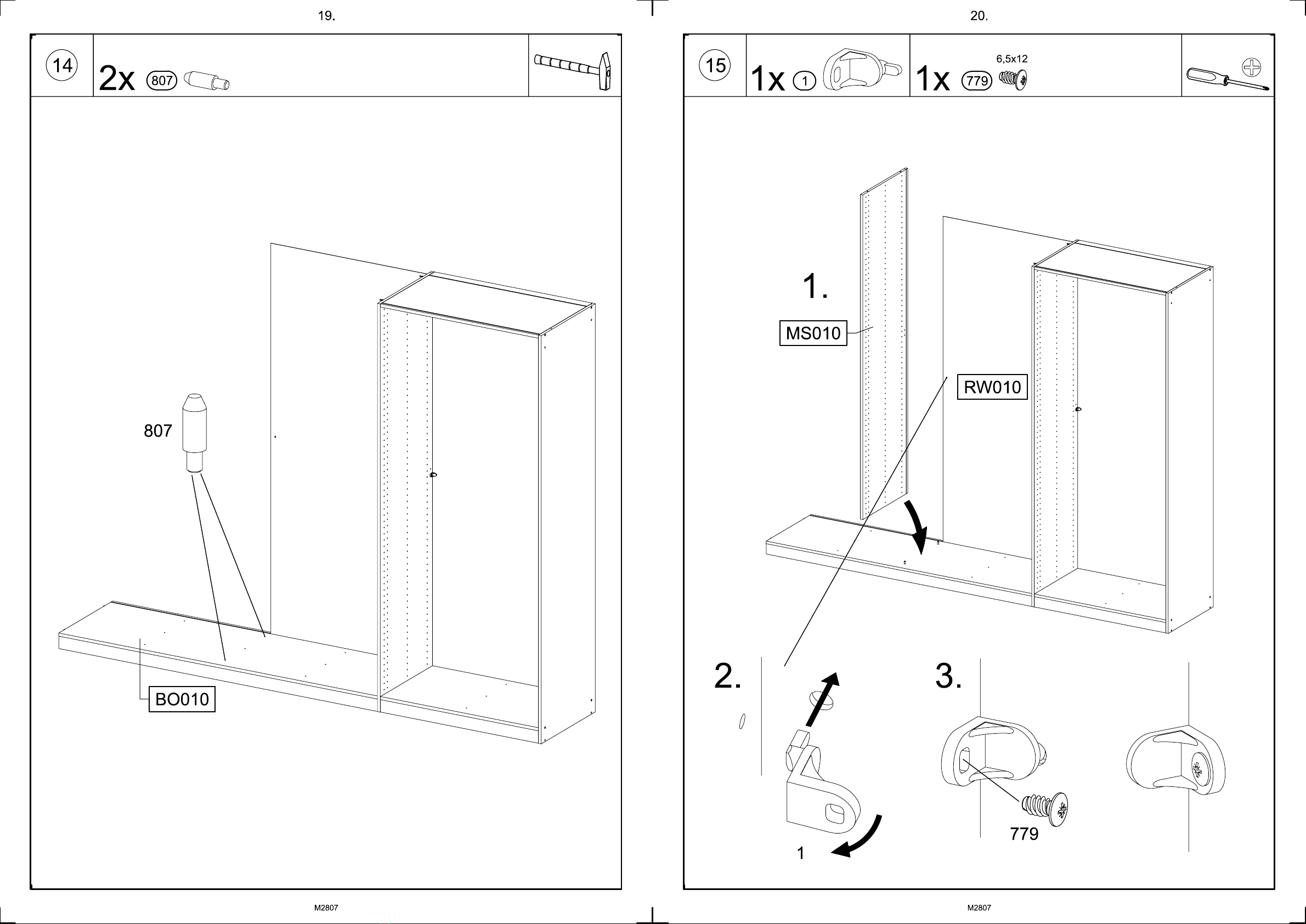 19.

14

2x 807

807

BO010

M2807

20.

15

1x 1

1x 779

6,5x12

1.

MS010

RW010

2.

1

3.

779

M2807