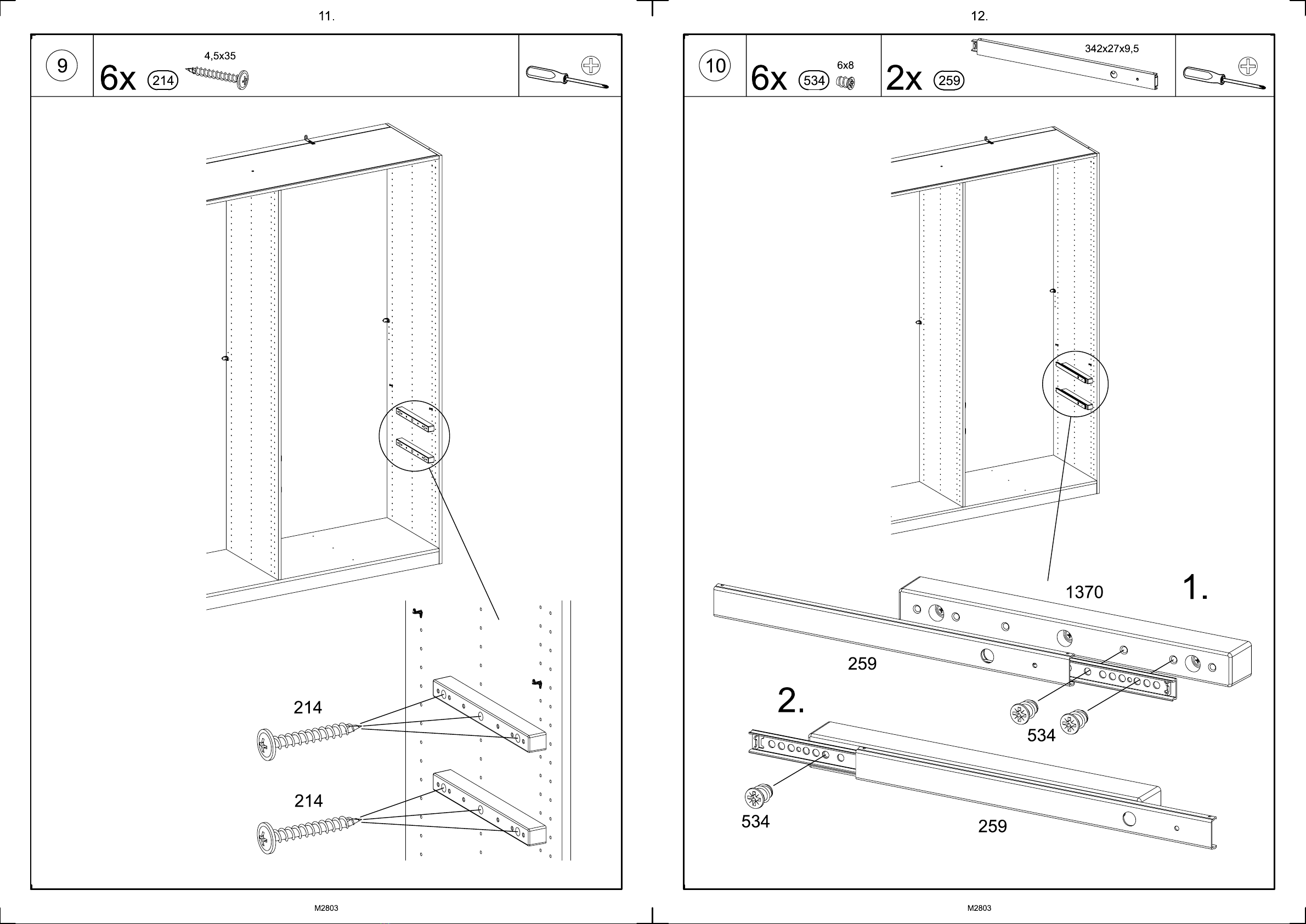 11.

9

6x 214 4,5x35

214

214

M2803

12.

10

6x 534 6x8

2x 259 342x27x9,5

1370

1.

259

534

2.

534

259

M2803