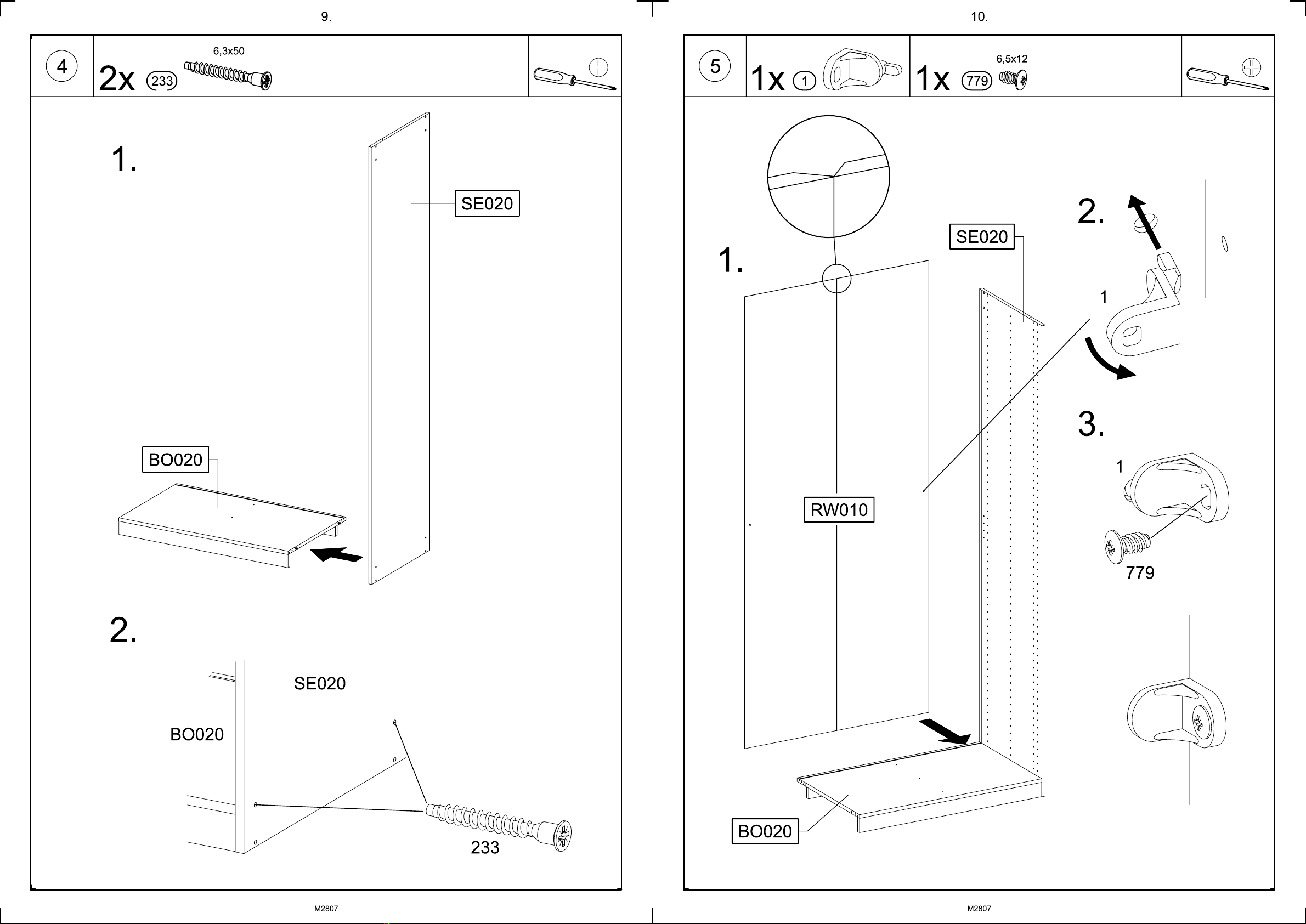 9.

4

2x 233 6,3x50

1.

SE020

BO020

2.

SE020

BO020

233

M2807

10.

5

1x 1

1x 779 6,5x12

1.

SE020

RW010

BO020

2.

1

3.

1

779

M2807