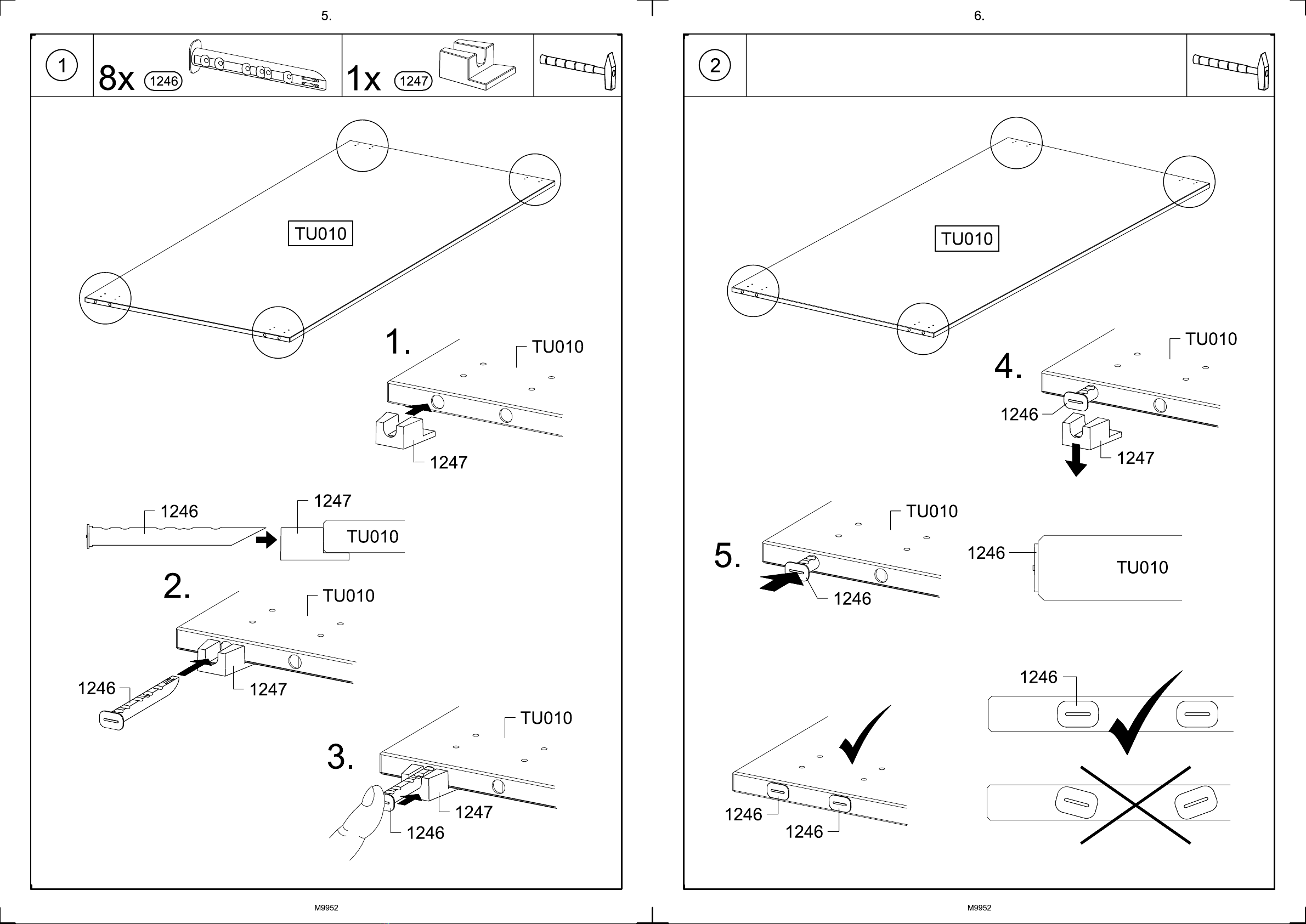 5.

1

8x 1246

1x 1247

TU010

1.

TU010

1247

1246

1247

TU010

2.

TU010

1246

1247

3.

TU010

1247

1246

M9952

6.

2

TU010

4.

TU010

1246

1247

5.

TU010

1246

1246

TU010

1246

1246

1246

M9952