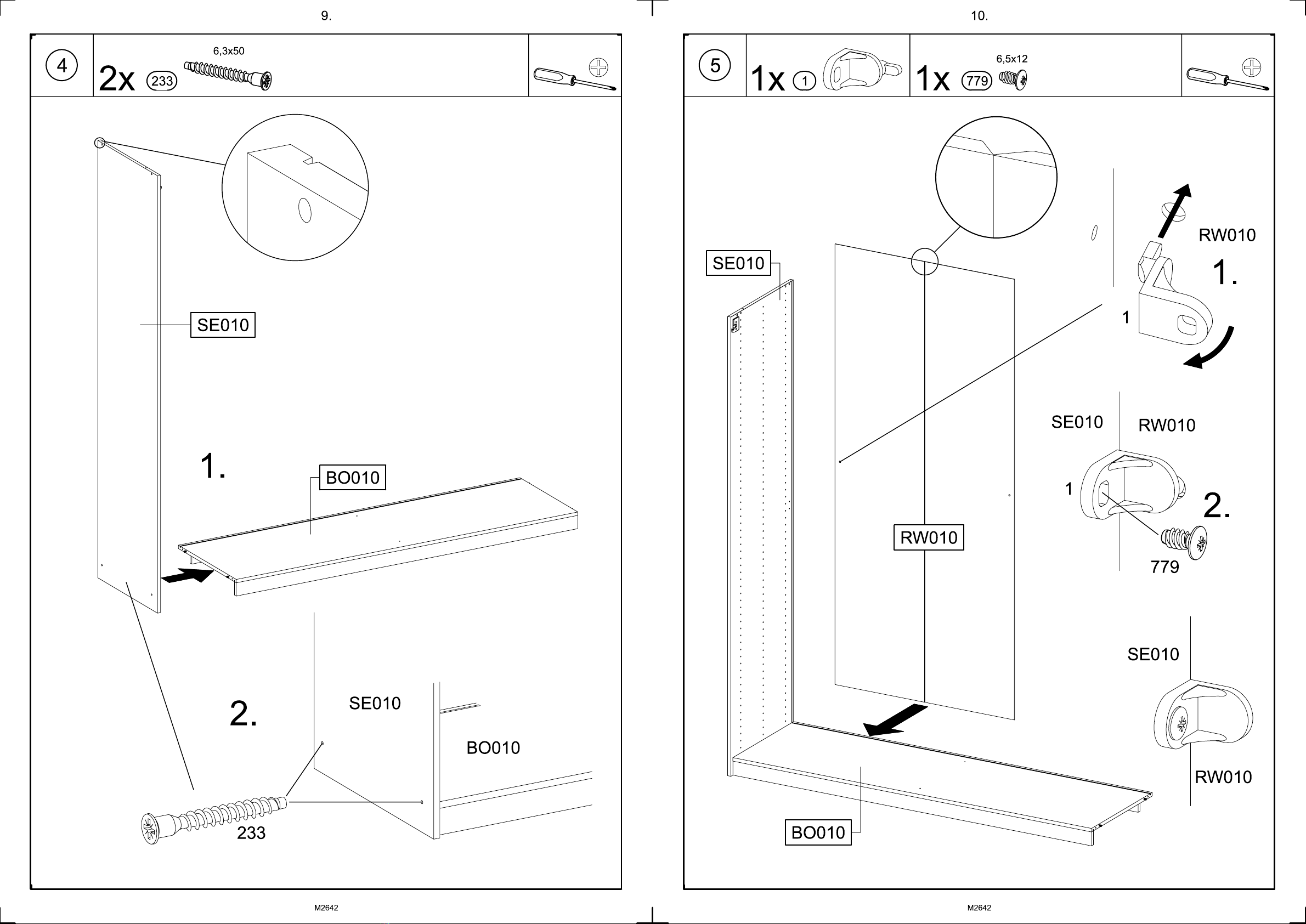 9.

4

2x 233 6,3x50

SE010

1.

BO010

2.

SE010

BO010

233

M2642

10.

5

1x 1 1x 779 6,5x12

SE010

RW010

1.

1

SE010 RW010

1

2.

779

RW010

SE010

RW010

BO010

M2642