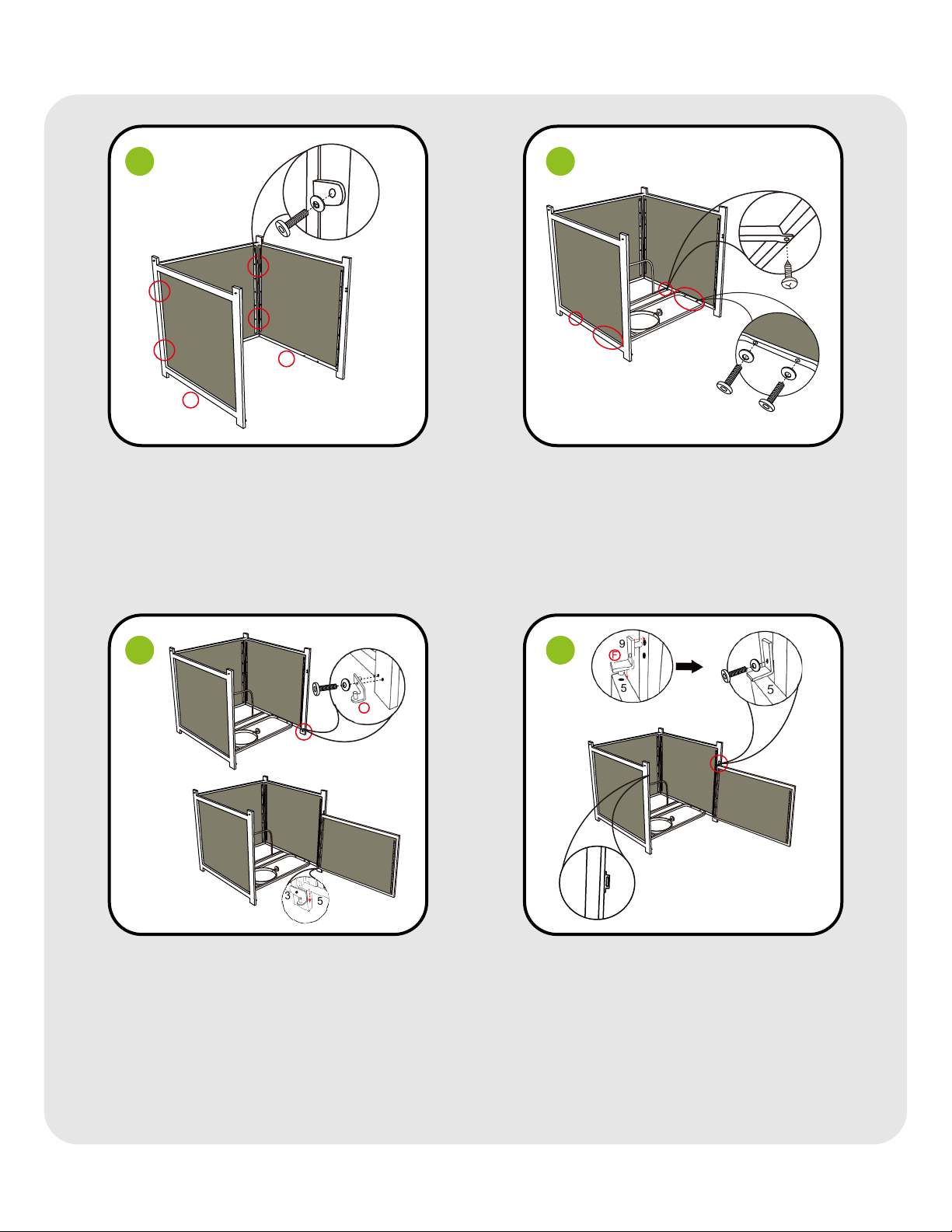 9
F
5
5
3
5