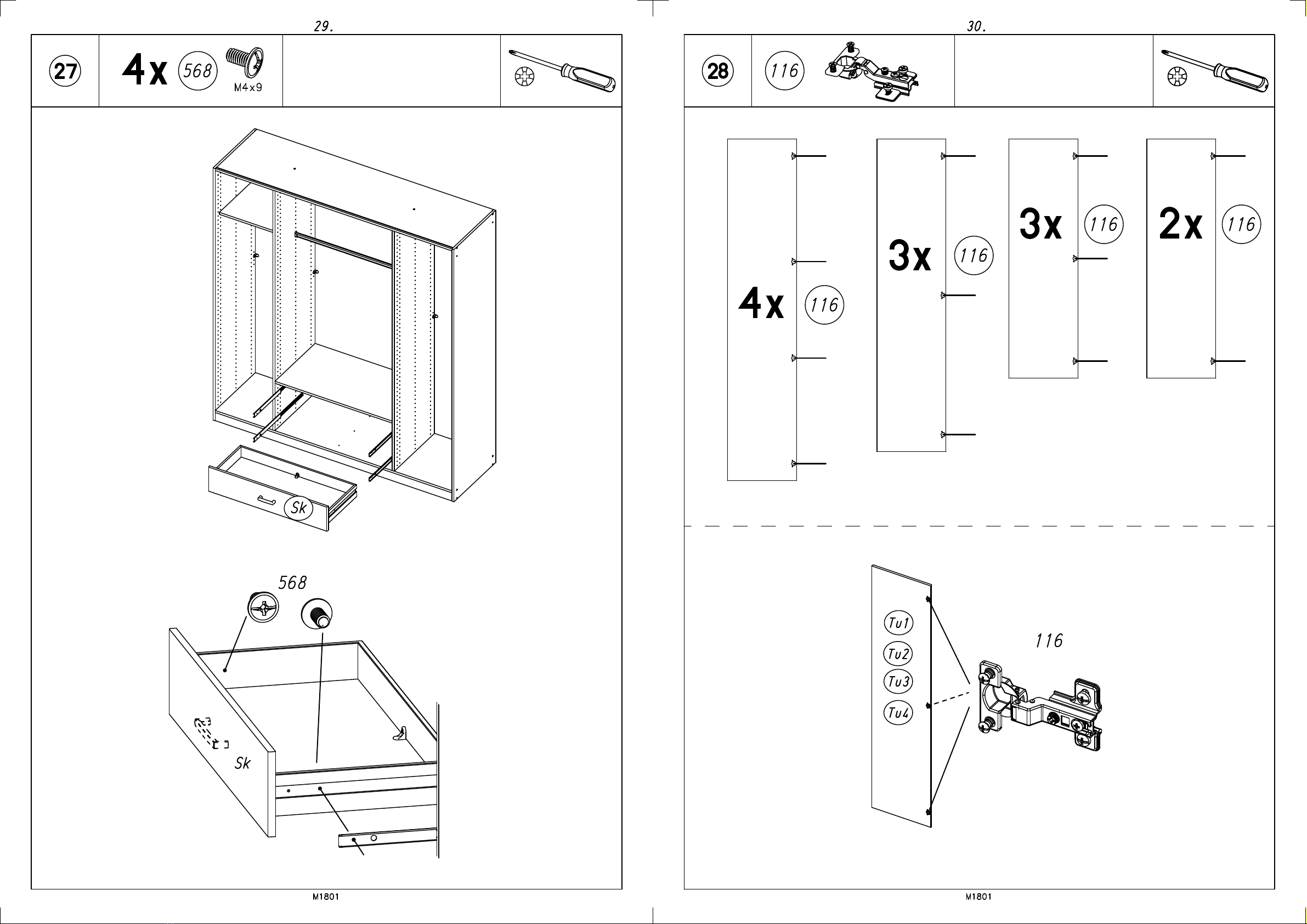 29.

27

4x 568 M4x9

Sk

568

Sk

M1801

30.

28

116

4x 116

3x 116

3x 116

2x 116

Tu1

Tu2

Tu3

Tu4

116

M1801