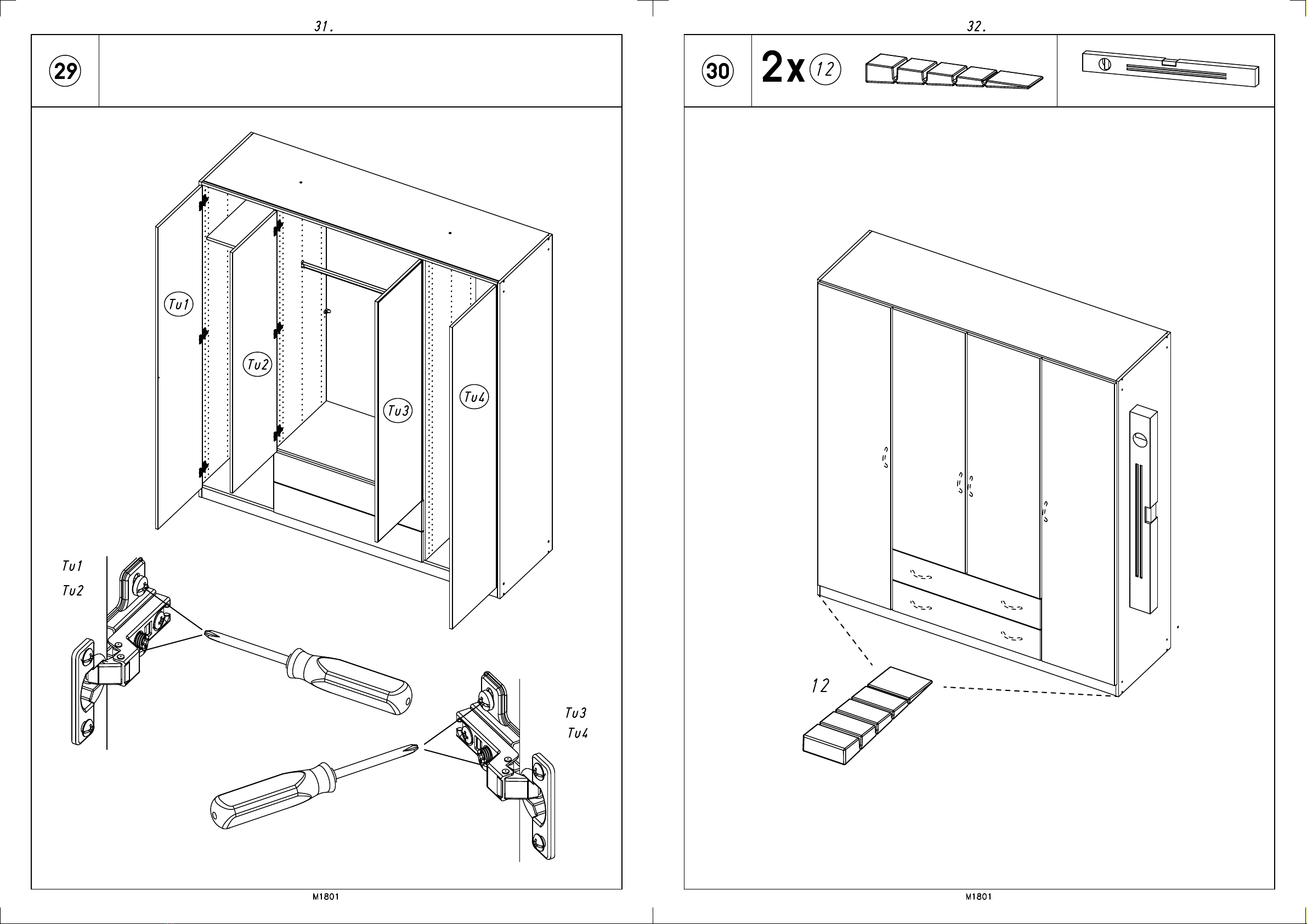 31.

29

Tu1

Tu2

Tu3

Tu4

Tu1
Tu2

Tu3
Tu4

M1801

32.

30

2x 12

12

M1801