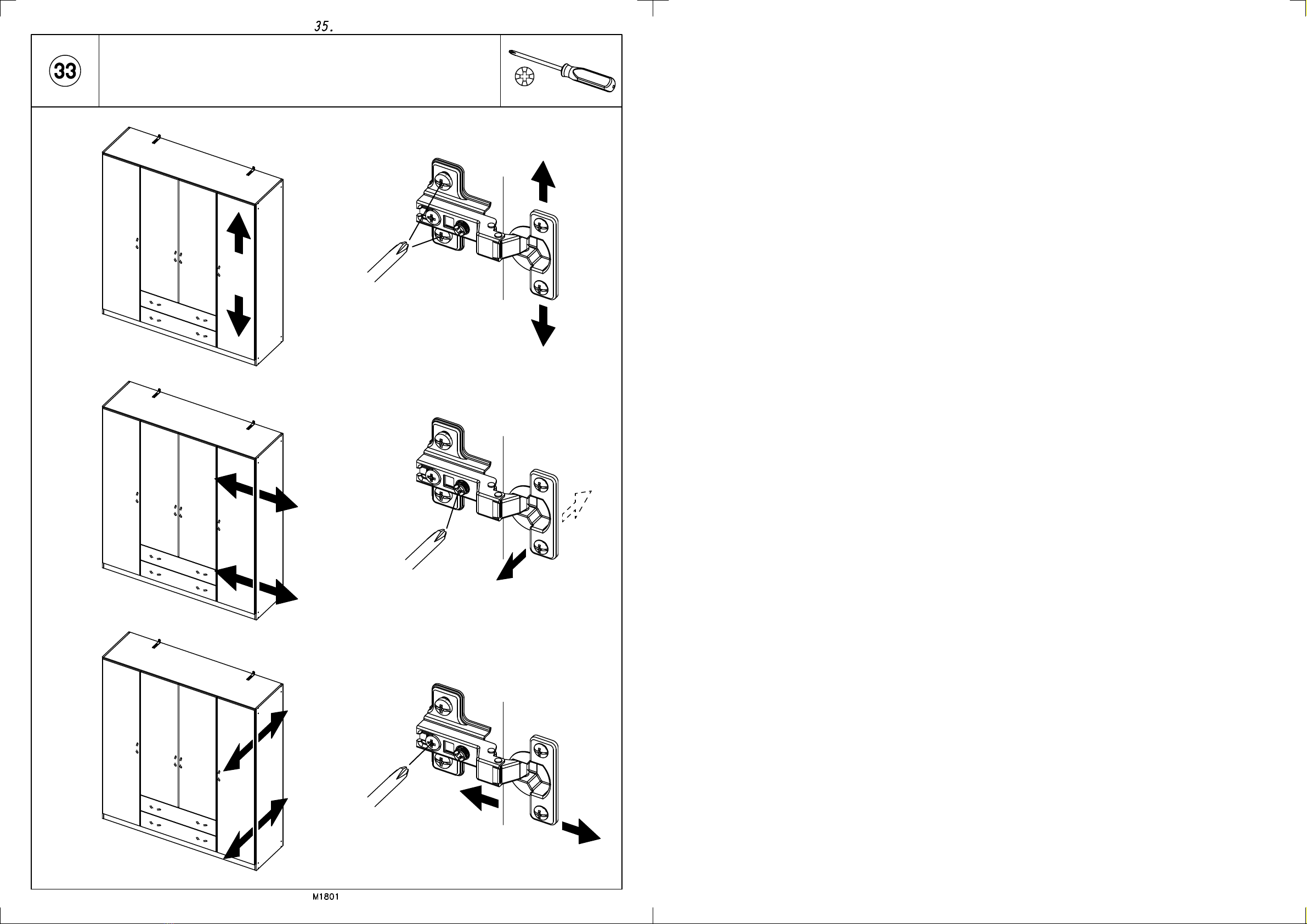 35.

33

M1801