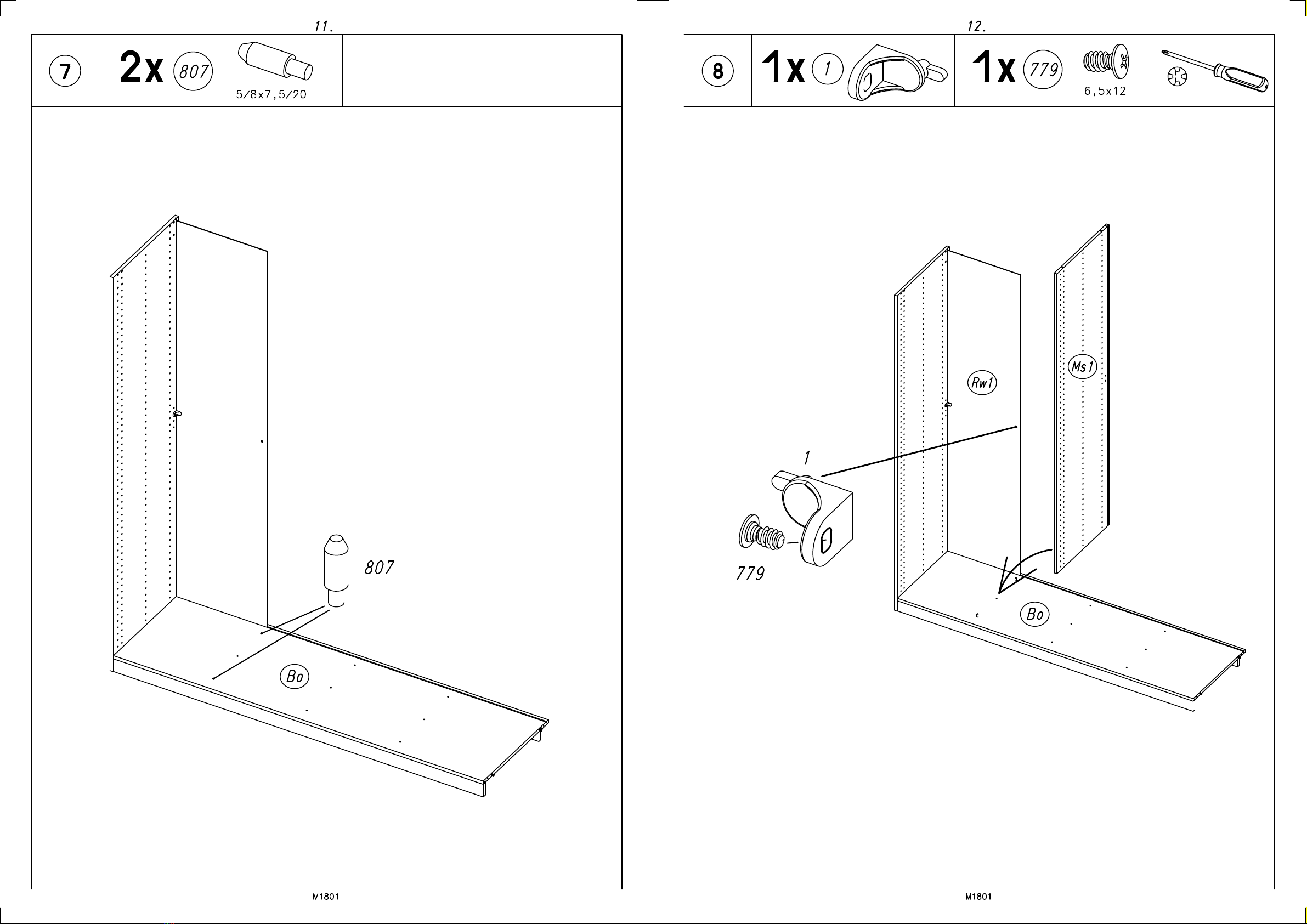 11.

7

2x 807

5/8x7,5/20

807

Bo

M1801

12.

8

1x 1

1x 779

6,5x12

Rw1

Ms1

1

779

Bo

M1801