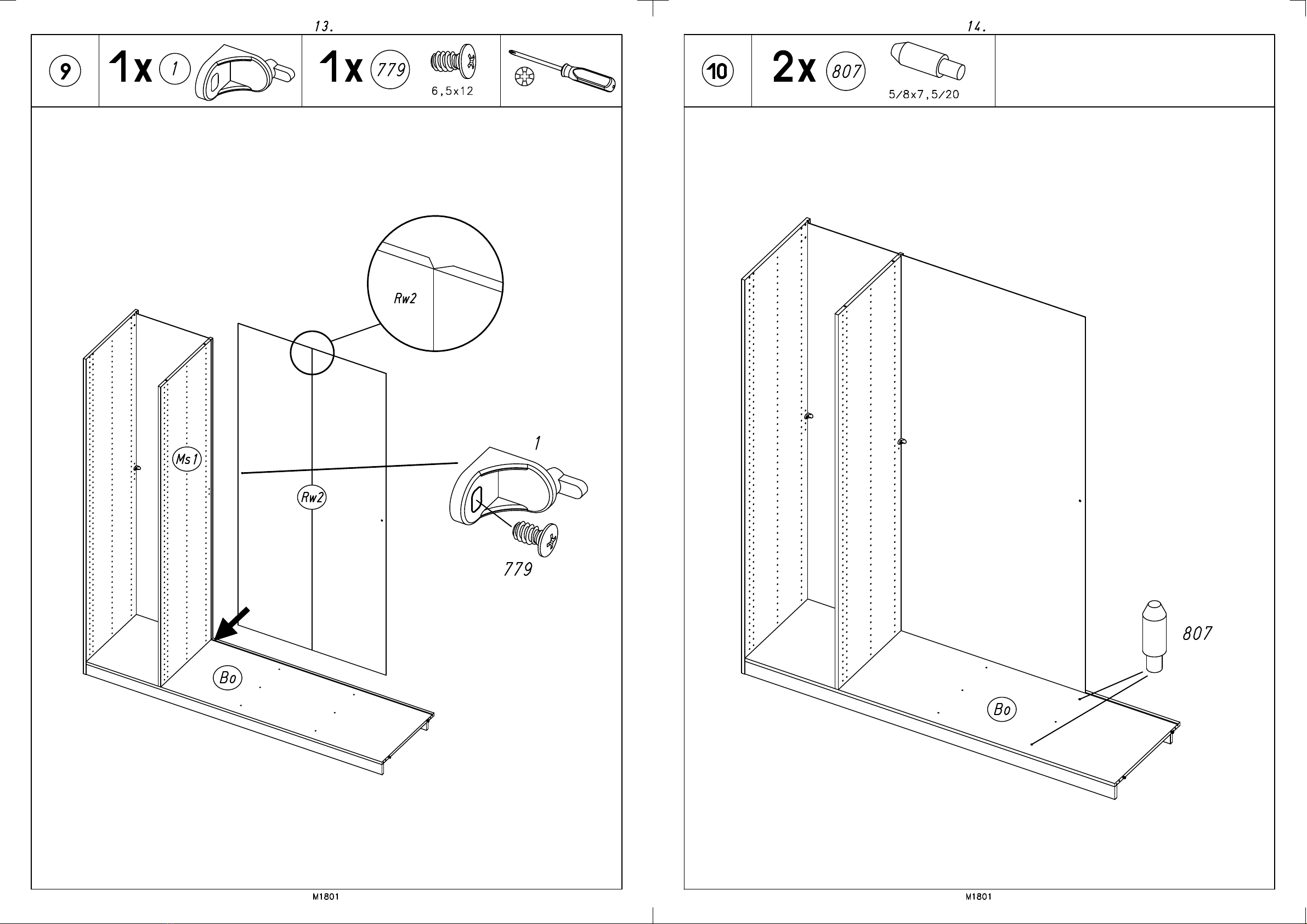 13.

9

1x 1

1x 779

6,5x12

Rw2

Ms1

Rw2

1

779

Bo

M1801

14.

10

2x 807

5/8x7,5/20

807

Bo

M1801