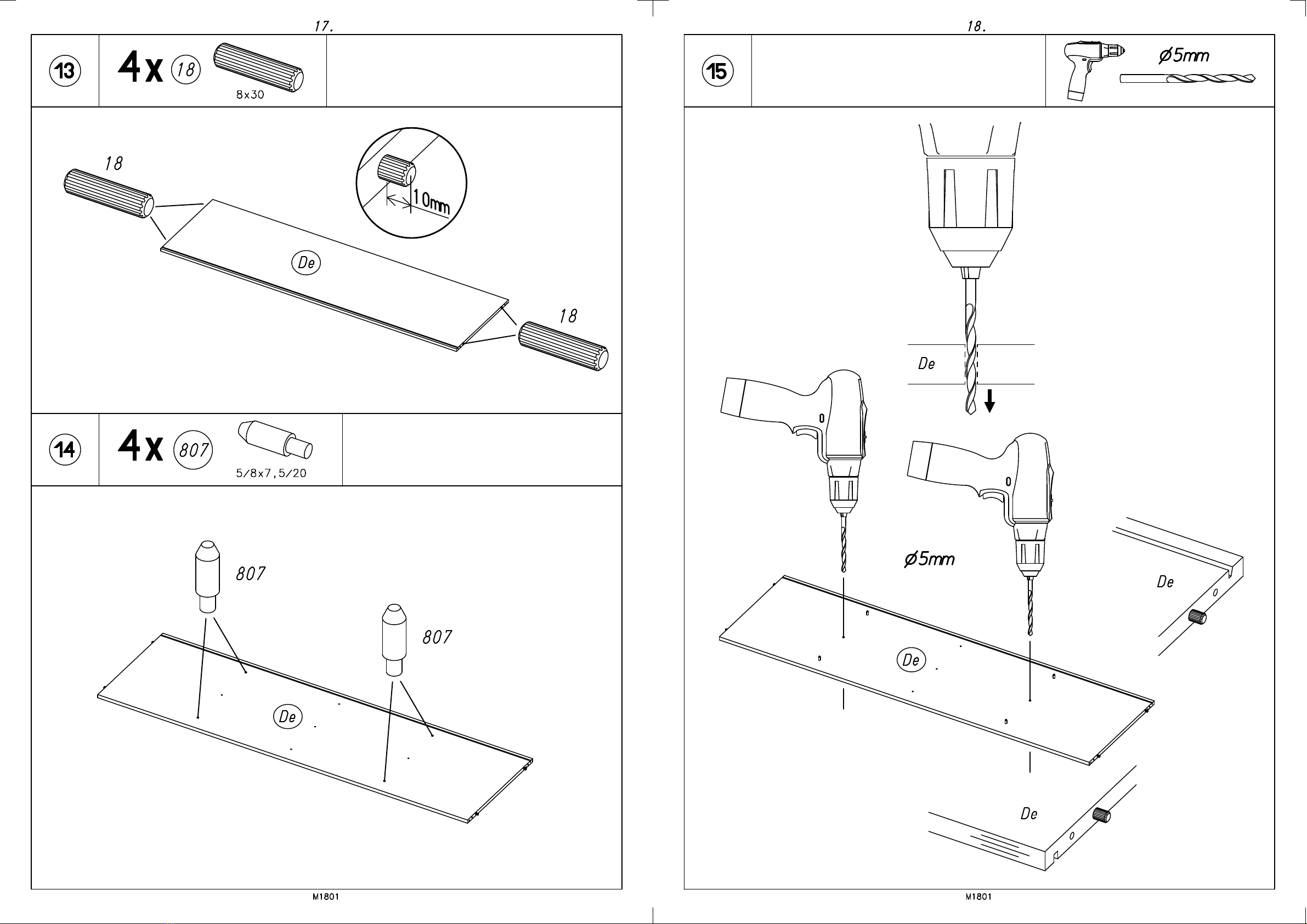 17.

13

4x 18

8x30

18

10mm

De

18

14

4x 807

5/8x7,5/20

807

807

De

M1801

18.

15

ø5mm

De

ø5mm

De

De

De

M1801