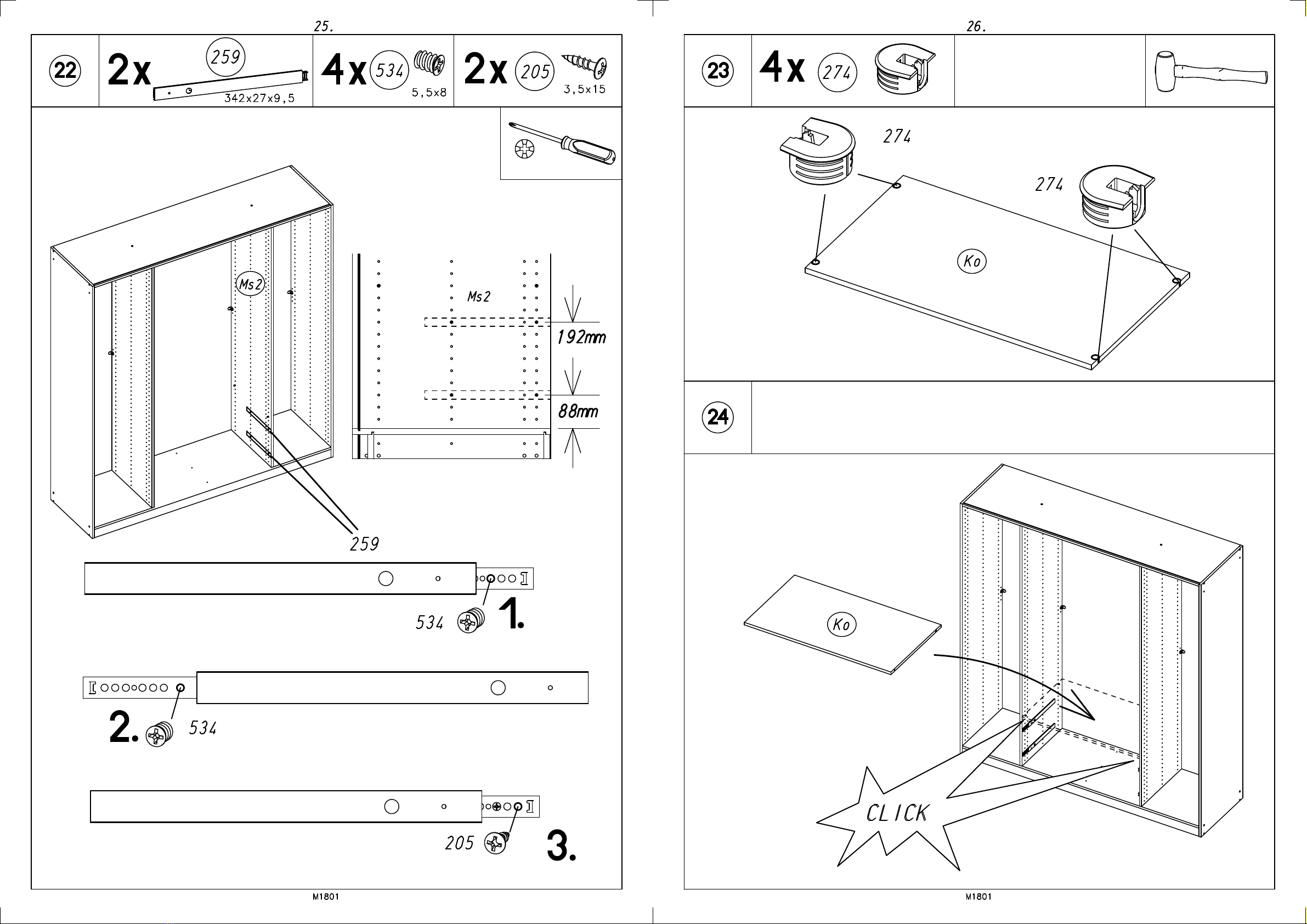 25.

22

2x 259 342x27x9,5

4x 534 5,5x8

2x 205 3,5x15

Ms2

Ms2

192mm

88mm

259

534

1.

2.

534

205

3.

M1801

26.

23

4x 274

274

274

Ko

24

Ko

CLICK

M1801