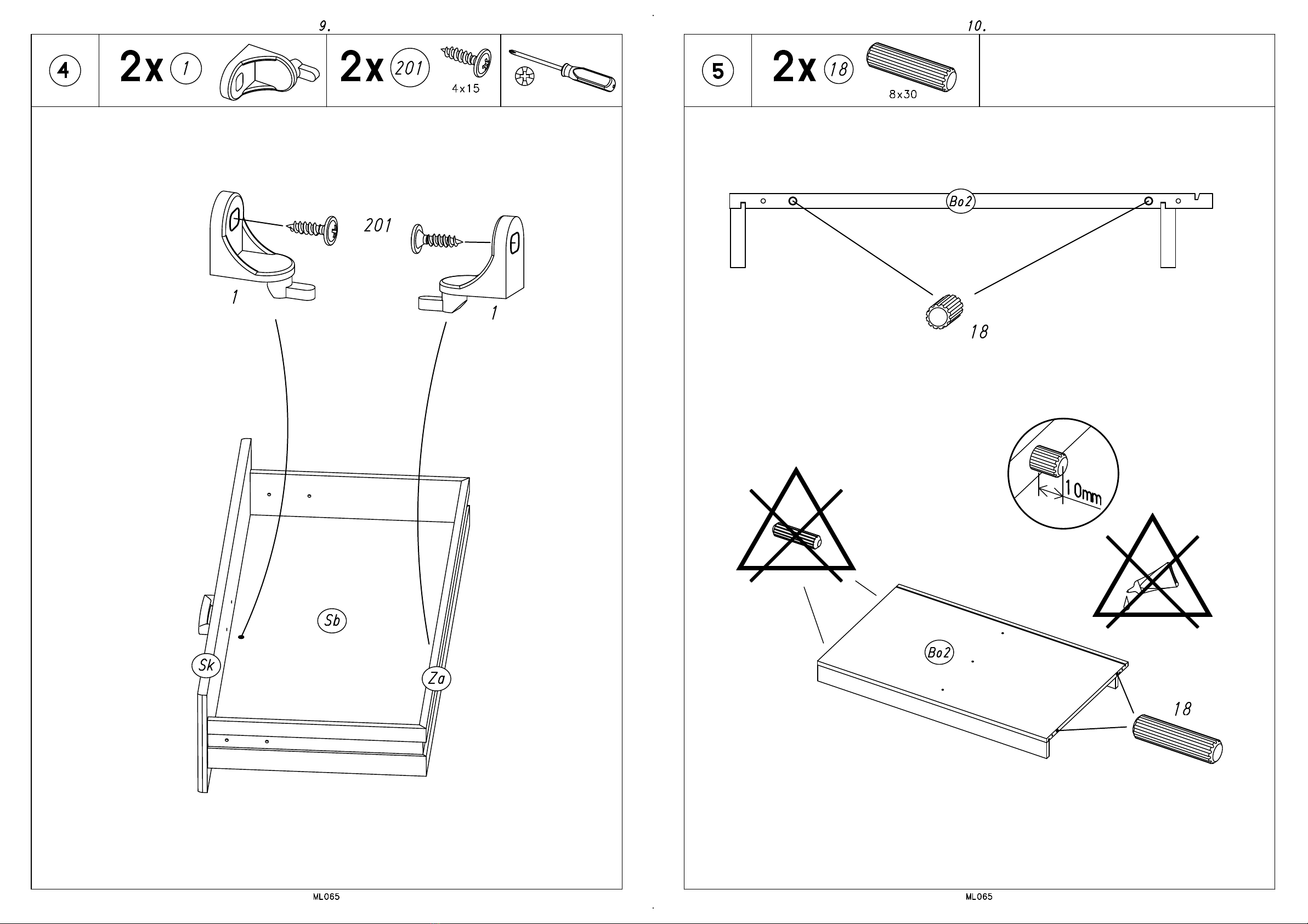 9.

4

2x 1

2x 201

4x15

201

1

1

Sb

Sk

Za

ML065

10.

5

2x 18

8x30

Bo2

18

10mm

Bo2

18

ML065