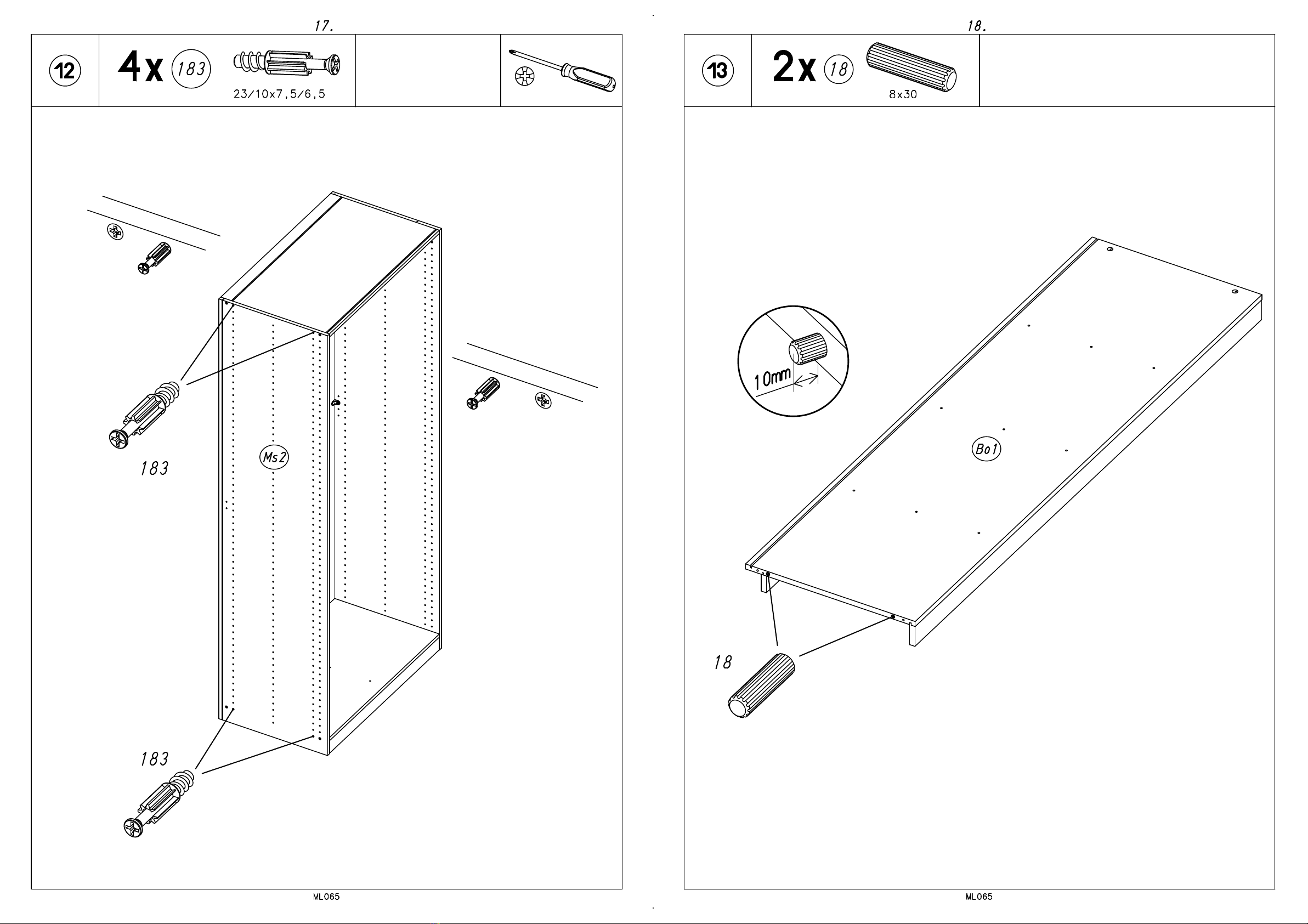 17.

12

4x 183

23/10x7,5/6,5

183

Ms2

183

ML065

18.

13

2x 18

8x30

10mm

Bo1

18

ML065