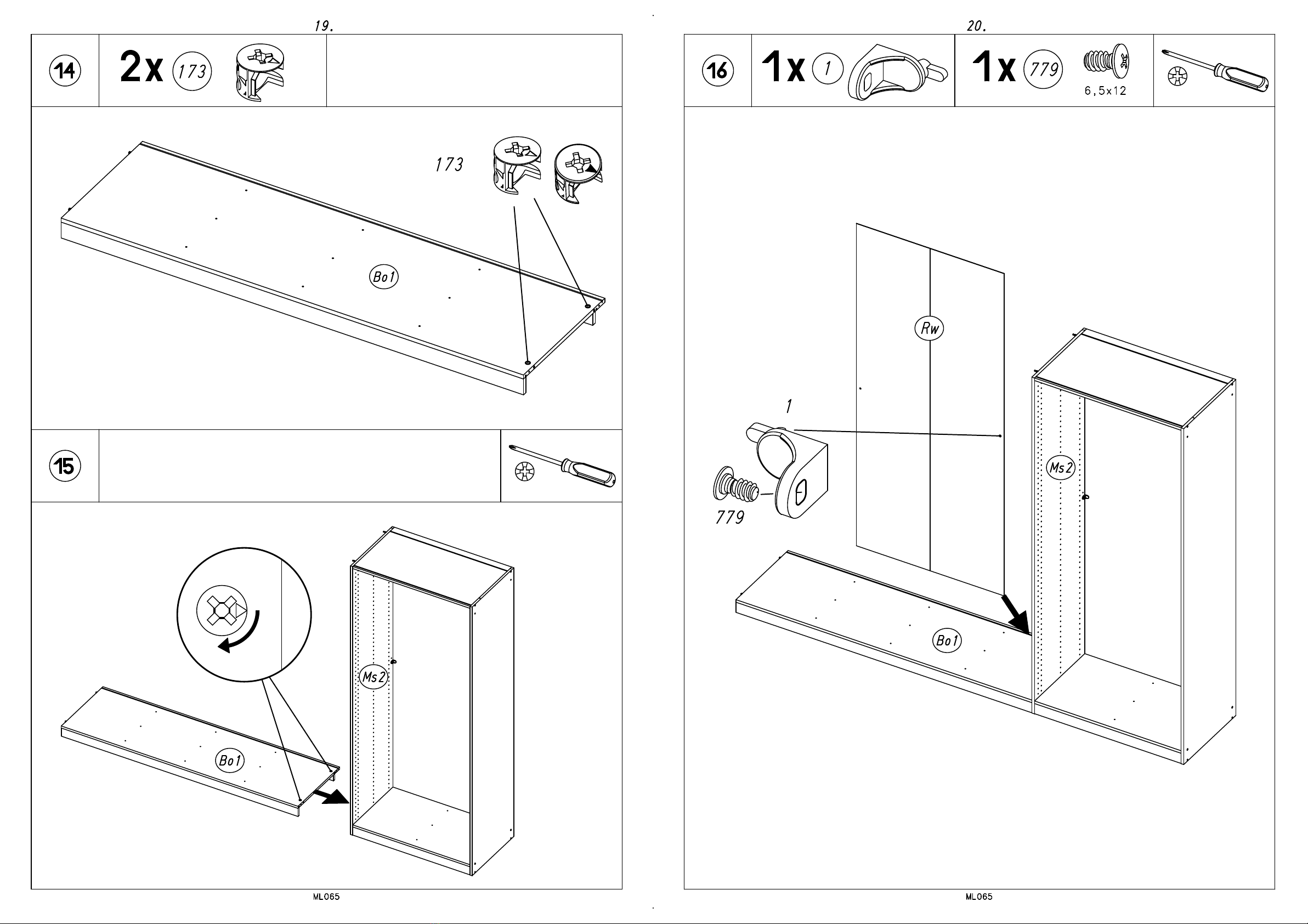 19.

14

2x 173

173

Bo1

15

Ms2

Bo1

ML065

20.

16

1x 1

1x 779

6,5x12

Rw

1

779

Ms2

Bo1

ML065