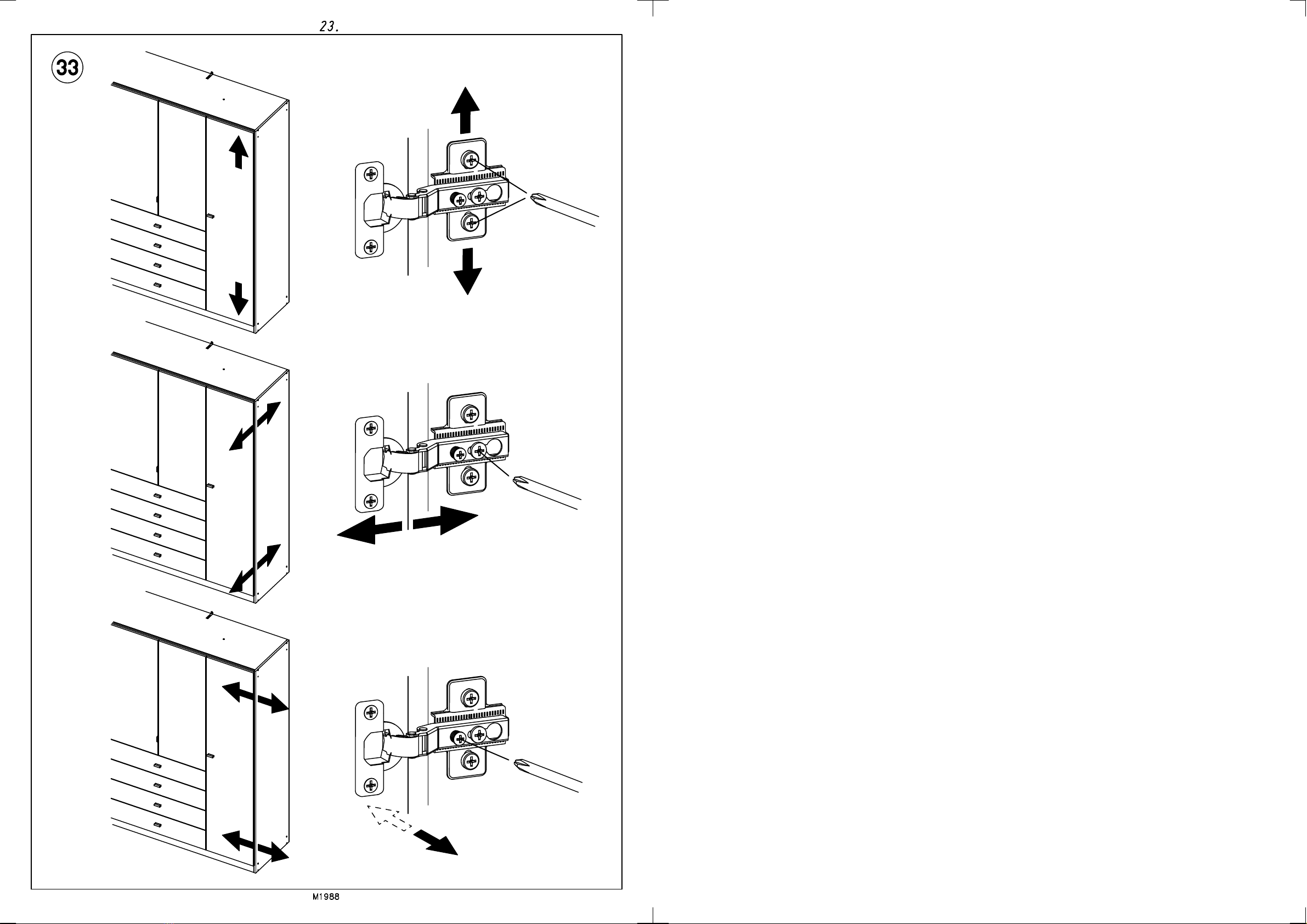 23.

33

M1988