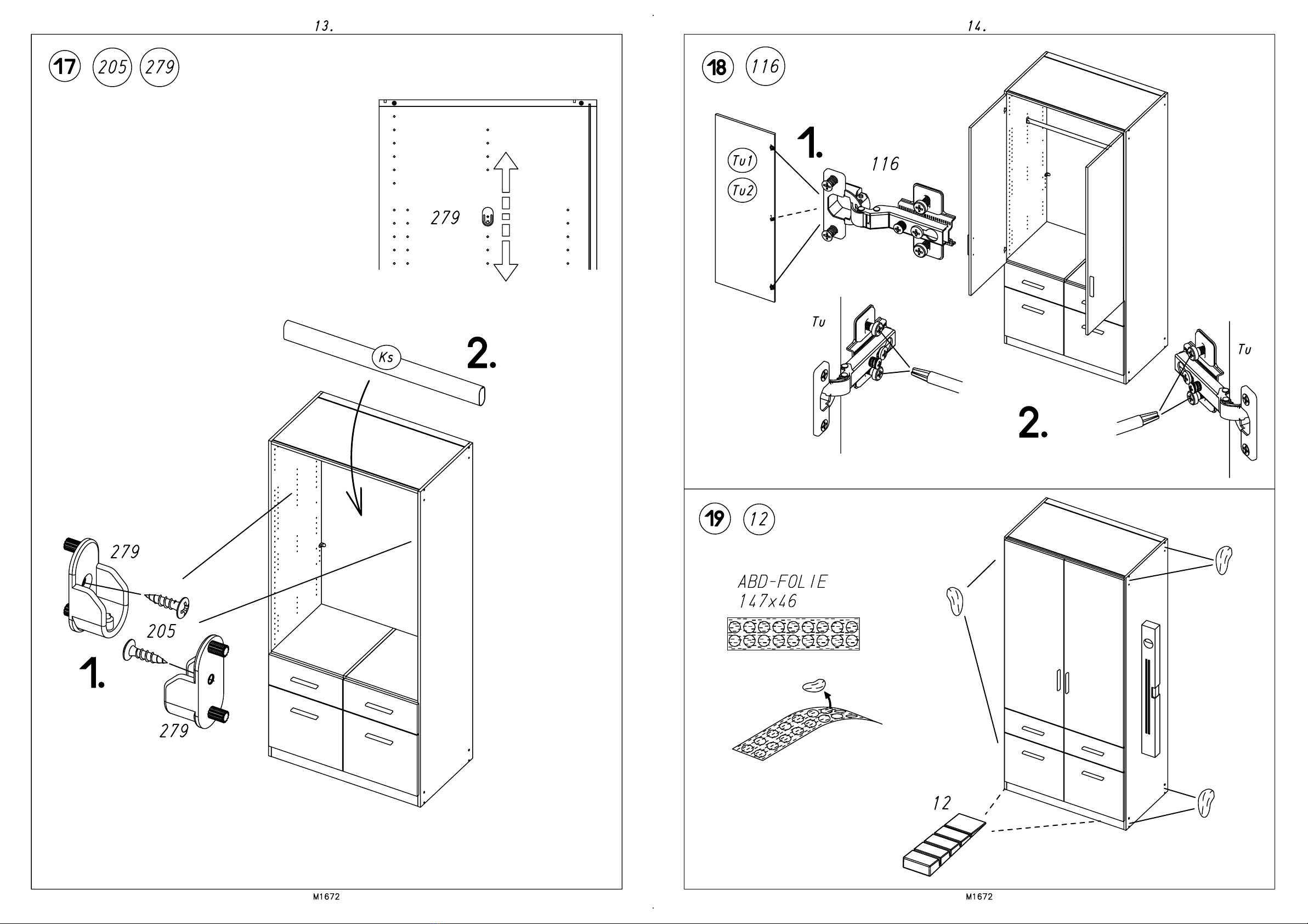 13.

17 205 279

279

Ks

2.

279

205

1.

279

M1672

14.

18 116

Tu1

Tu2

1.

116

Tu

Tu

2.

19 12

ABD-FOLIE
147x46

12

M1672