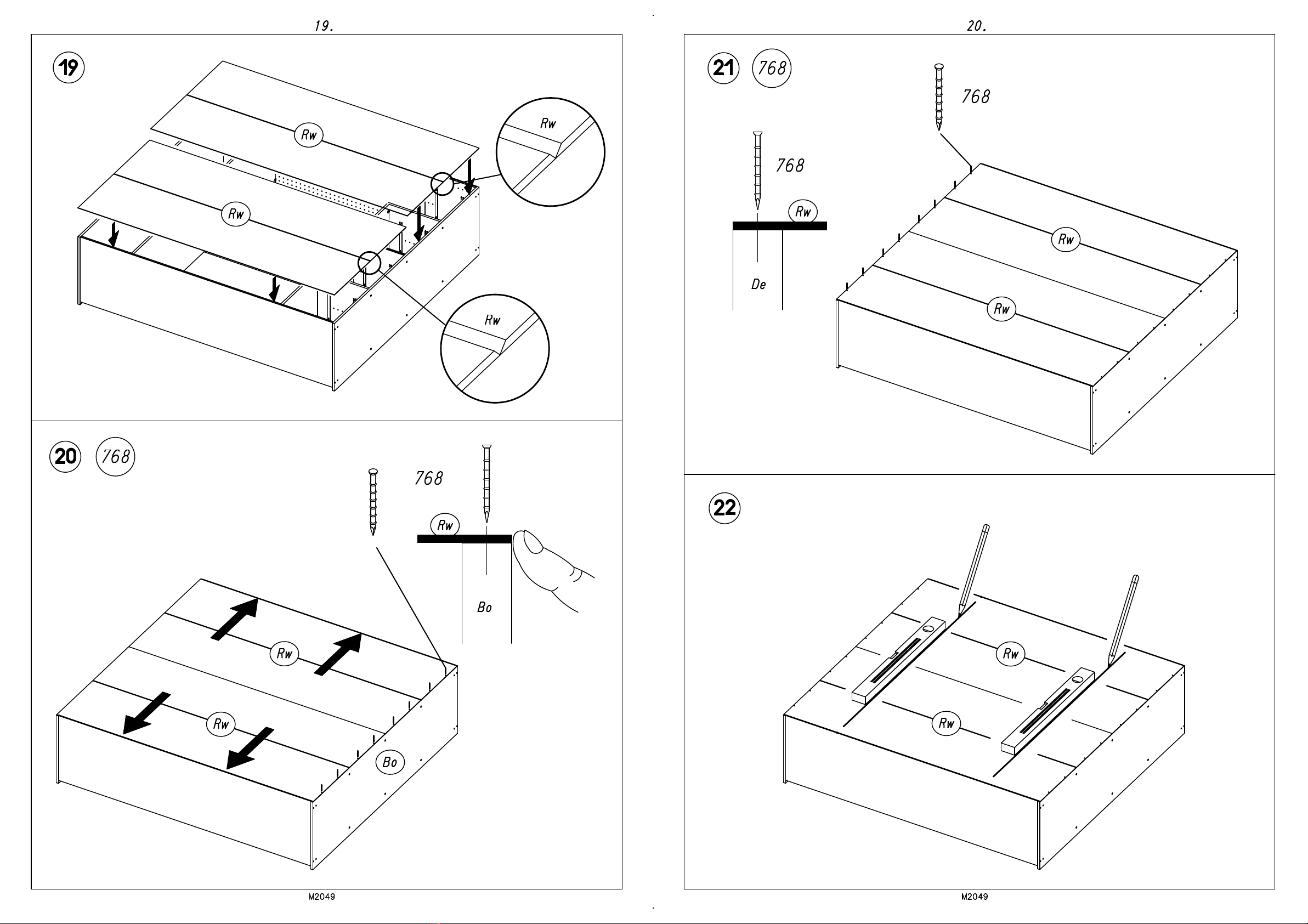 19.

19

Rw

Rw

Rw

Rw

20 768

768

Rw

Bo

Rw

Rw

Bo

M2049

20.

21 768

768

768

Rw

De

Rw

Rw

22

Rw

Rw

M2049