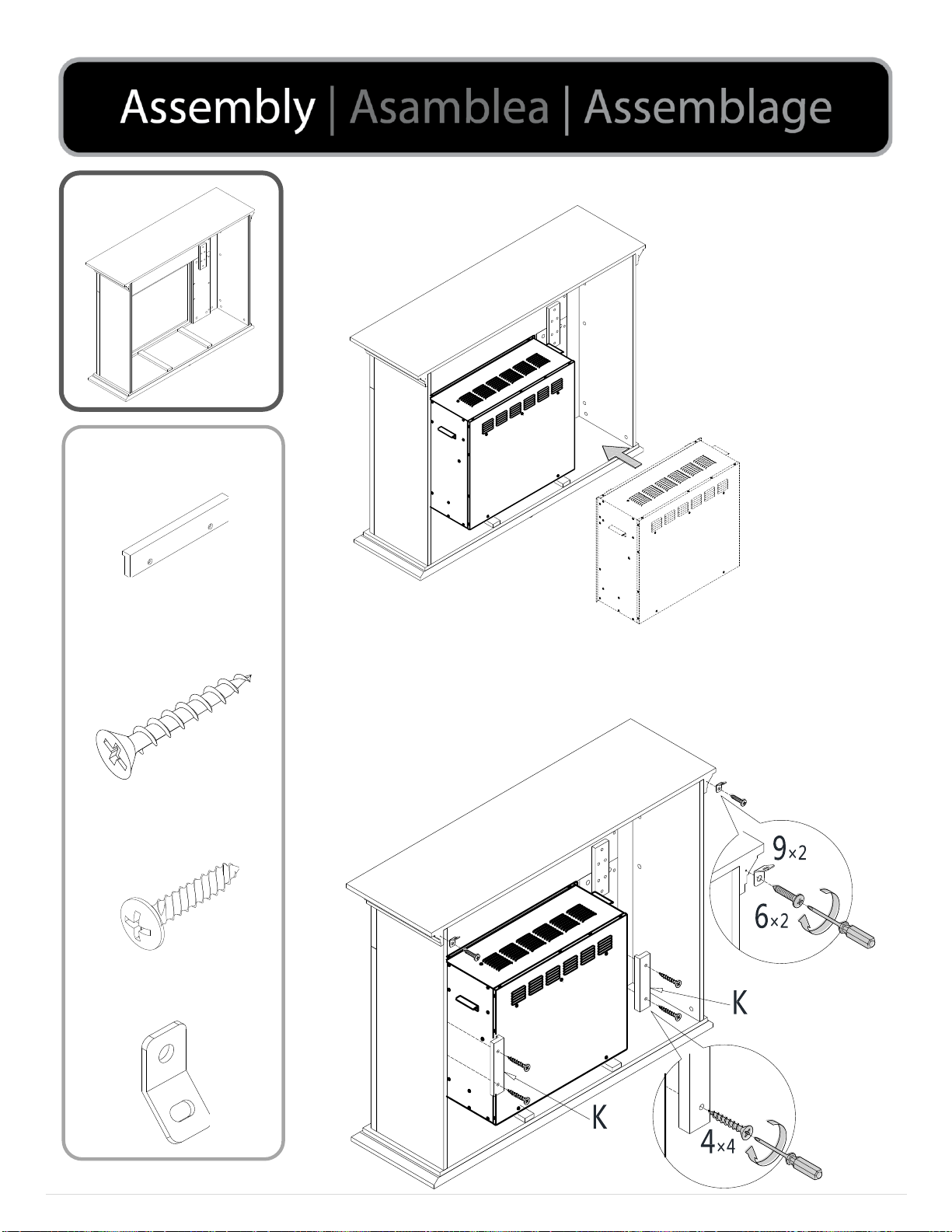 Assembly | Asamblea | Assemblage

9×2

6×2

K

K

4×4