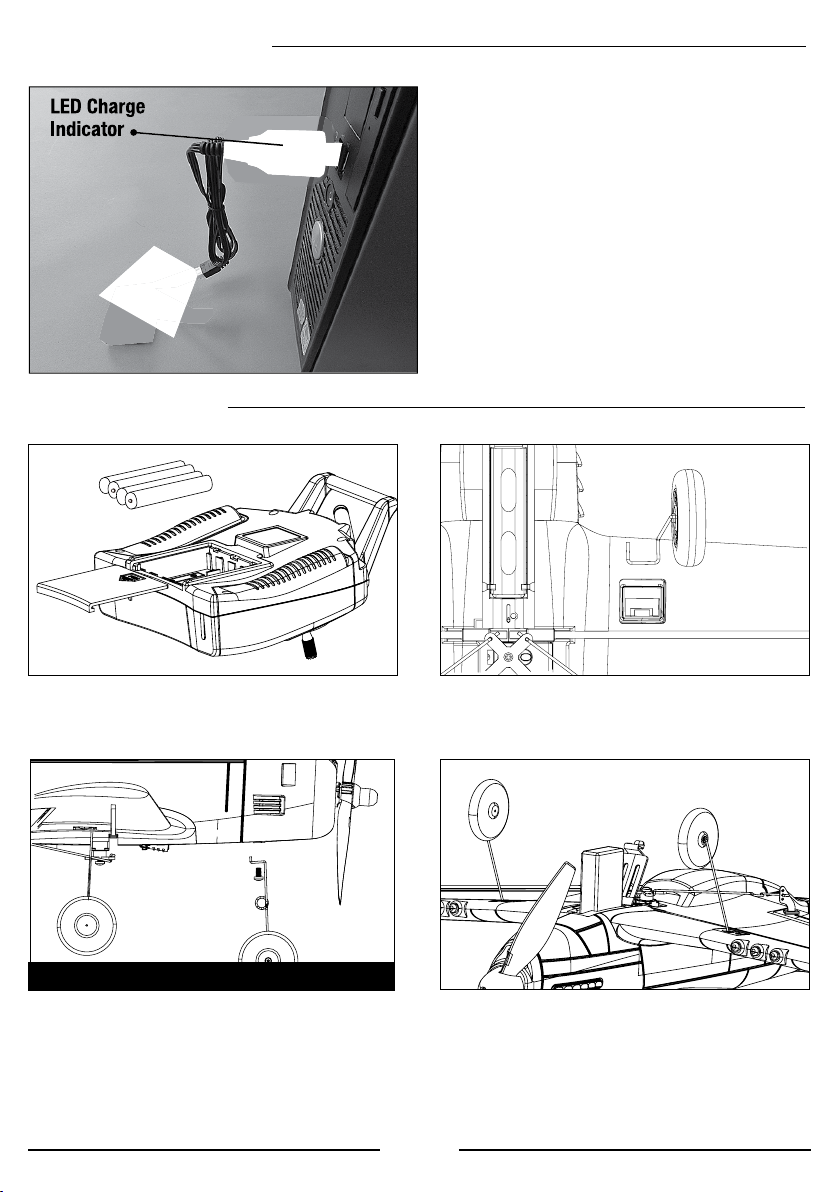 LED Charge Indicator