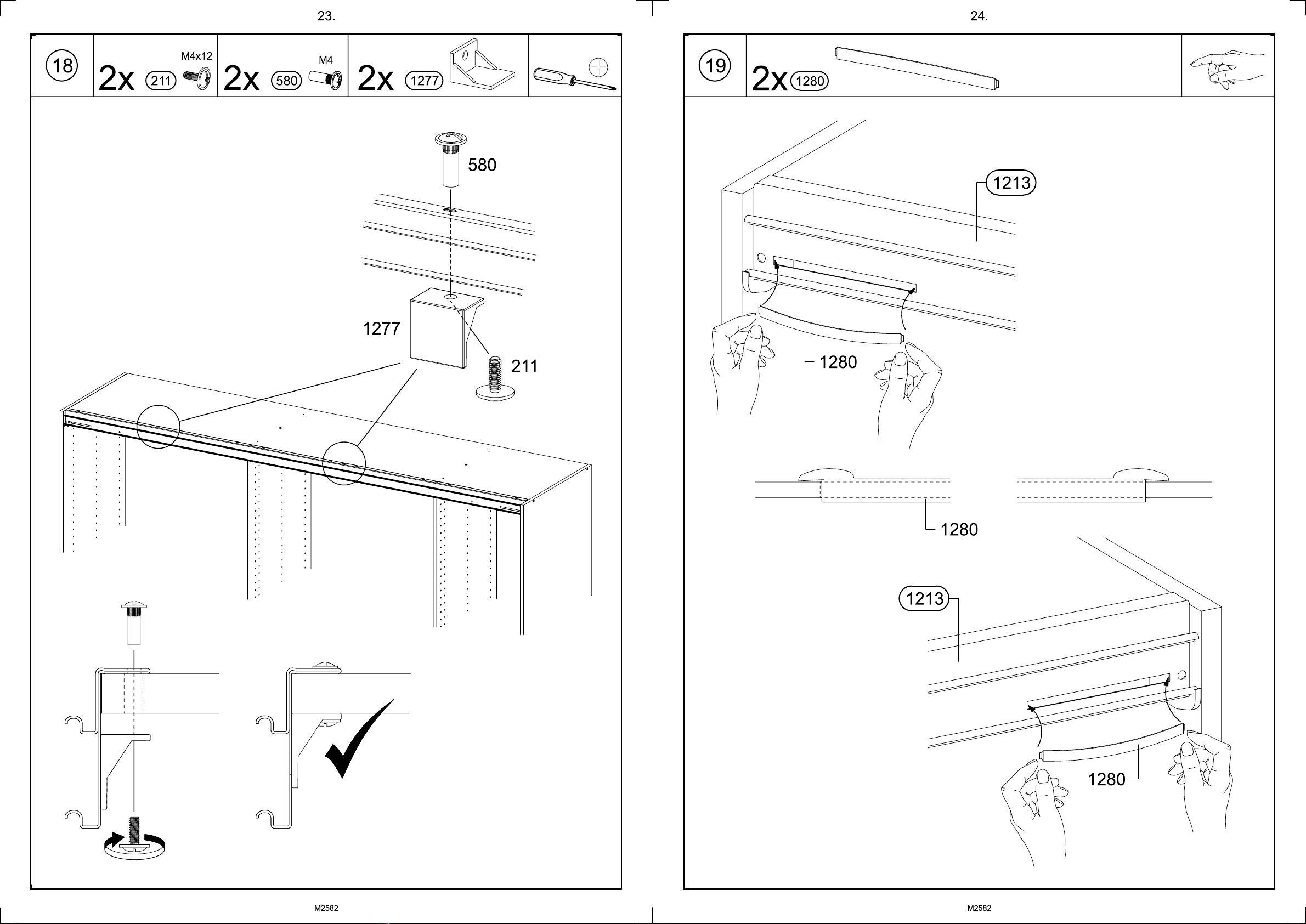 23.

18

2x 211 M4x12

2x 580 M4

2x 1277

580

1277

211

M2582

24.

19

2x 1280

1213

1280

1280

1213

1280

M2582