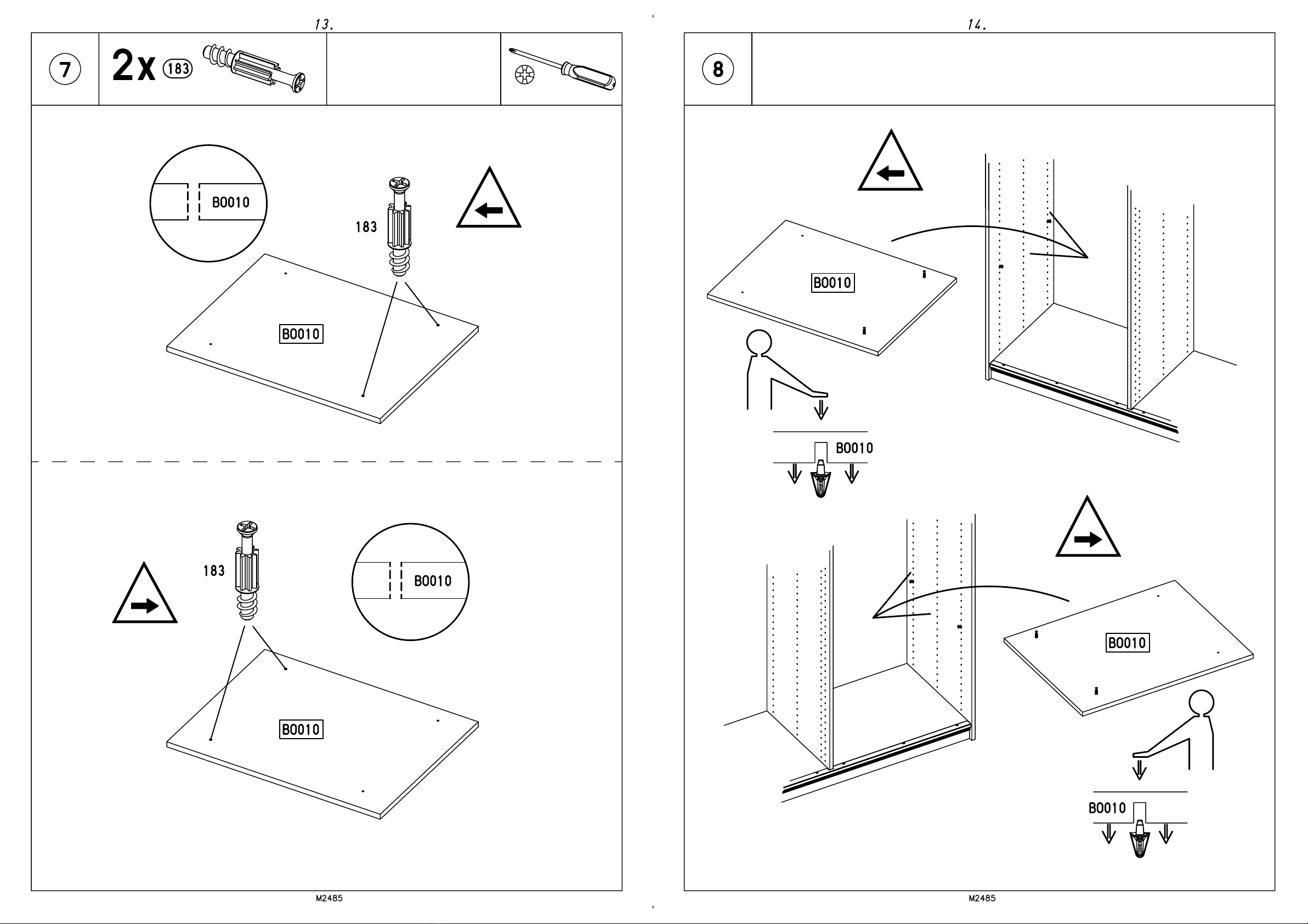 13.

7

2x 183

B0010

183

B0010

183

B0010

B0010

M2485

14.

8

B0010

B0010

B0010

B0010

M2485