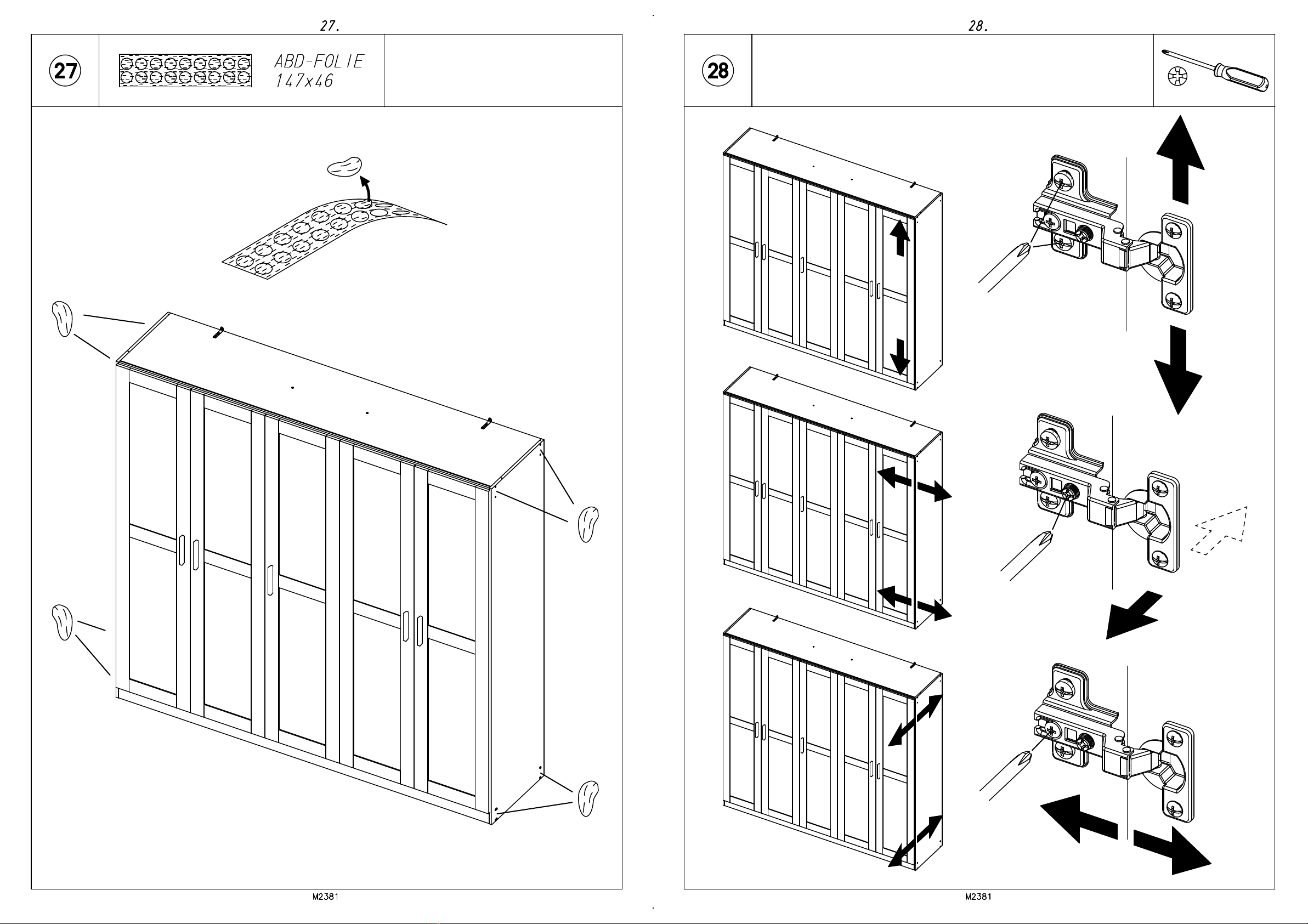 27.

27

ABD-FOLIE
147x46

M2381

28.

28

M2381