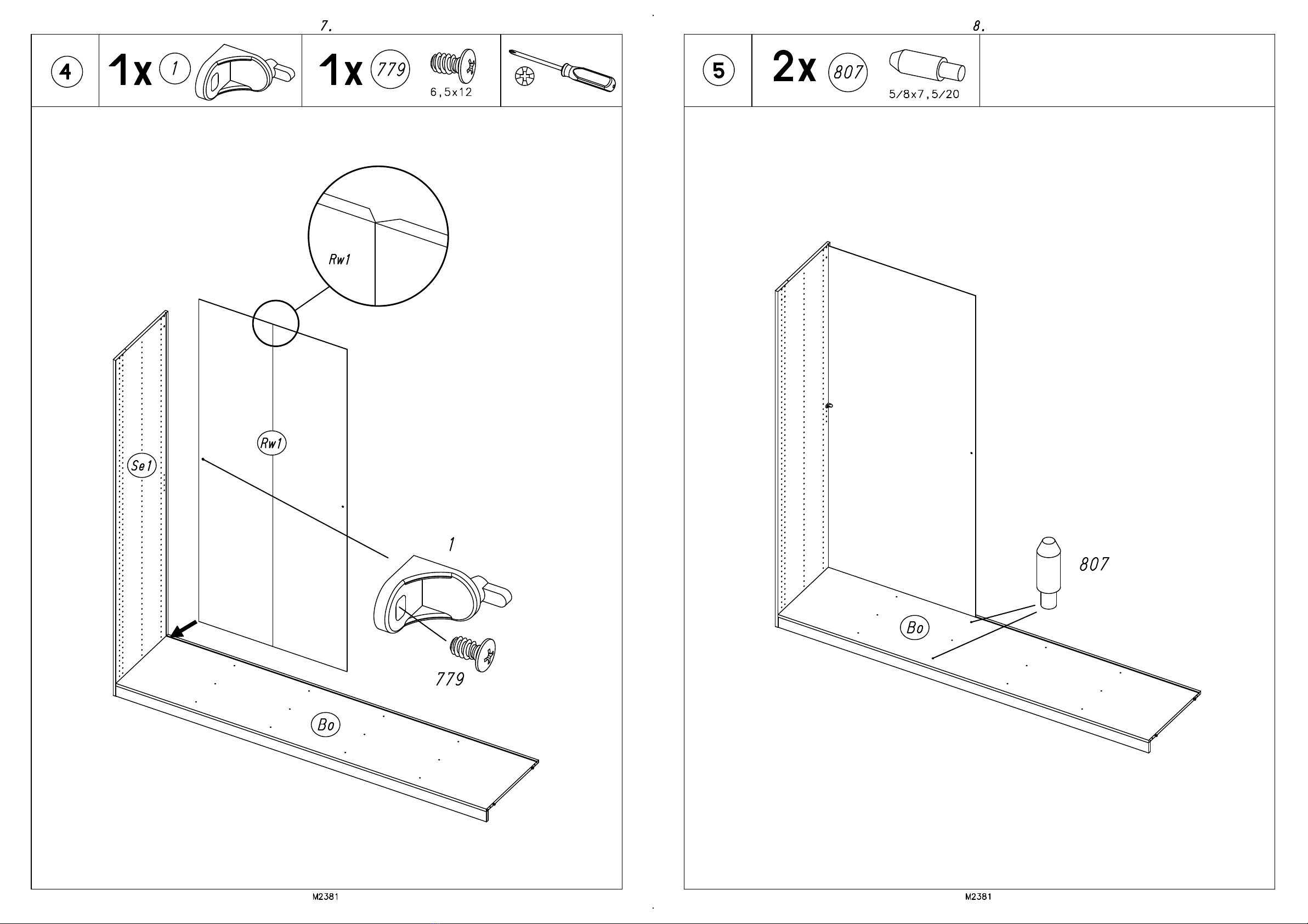 7.

4

1x 1

1x 779

6,5x12

Rw1

Rw1

Se1

1

779

Bo

M2381

8.

5

2x 807

5/8x7,5/20

807

Bo

M2381