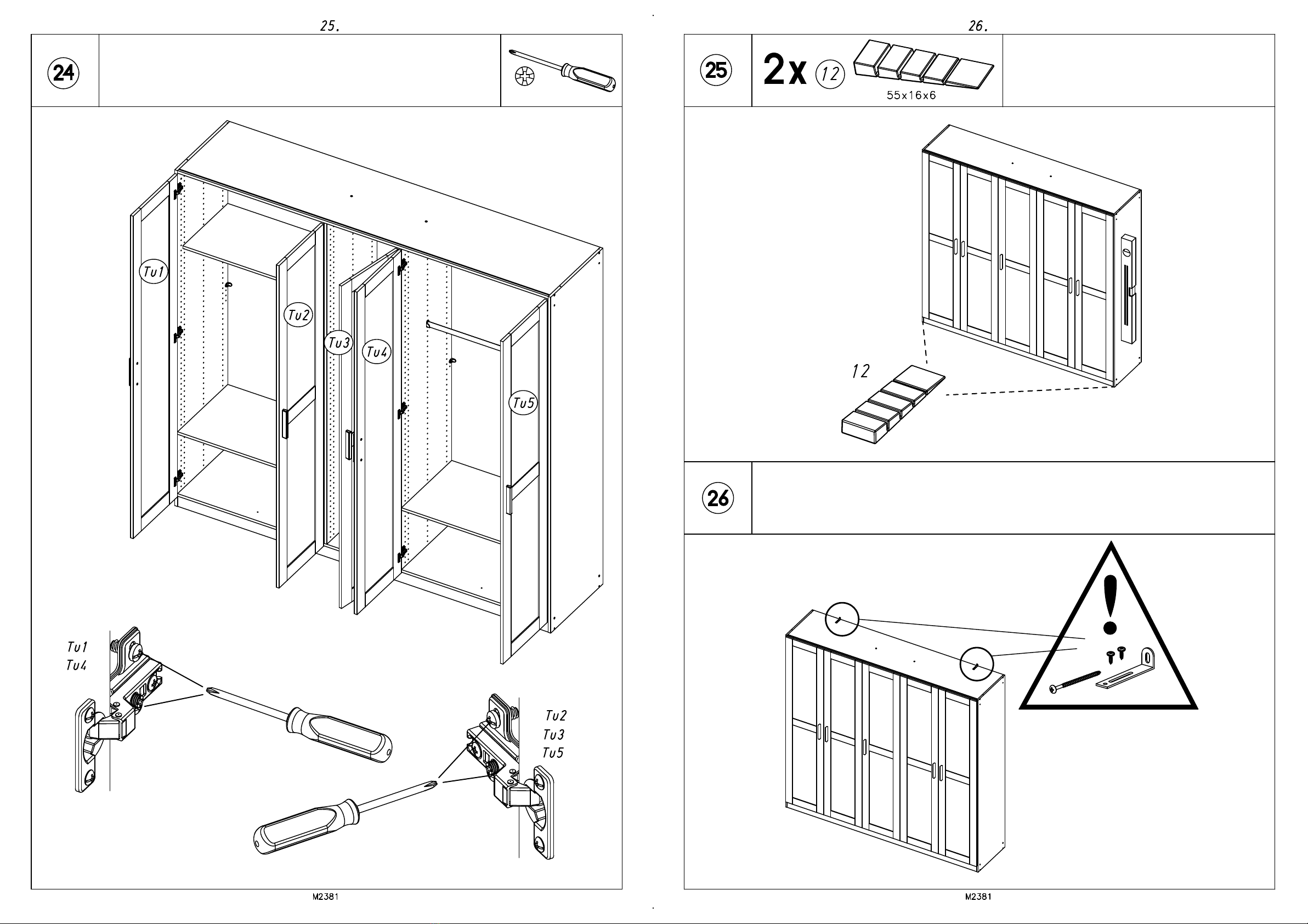 25.

24

Tu1

Tu2

Tu3

Tu4

Tu5

Tu1
Tu4

Tu2
Tu3
Tu5

M2381

26.

25

2x 12

55x16x6

12

26

M2381