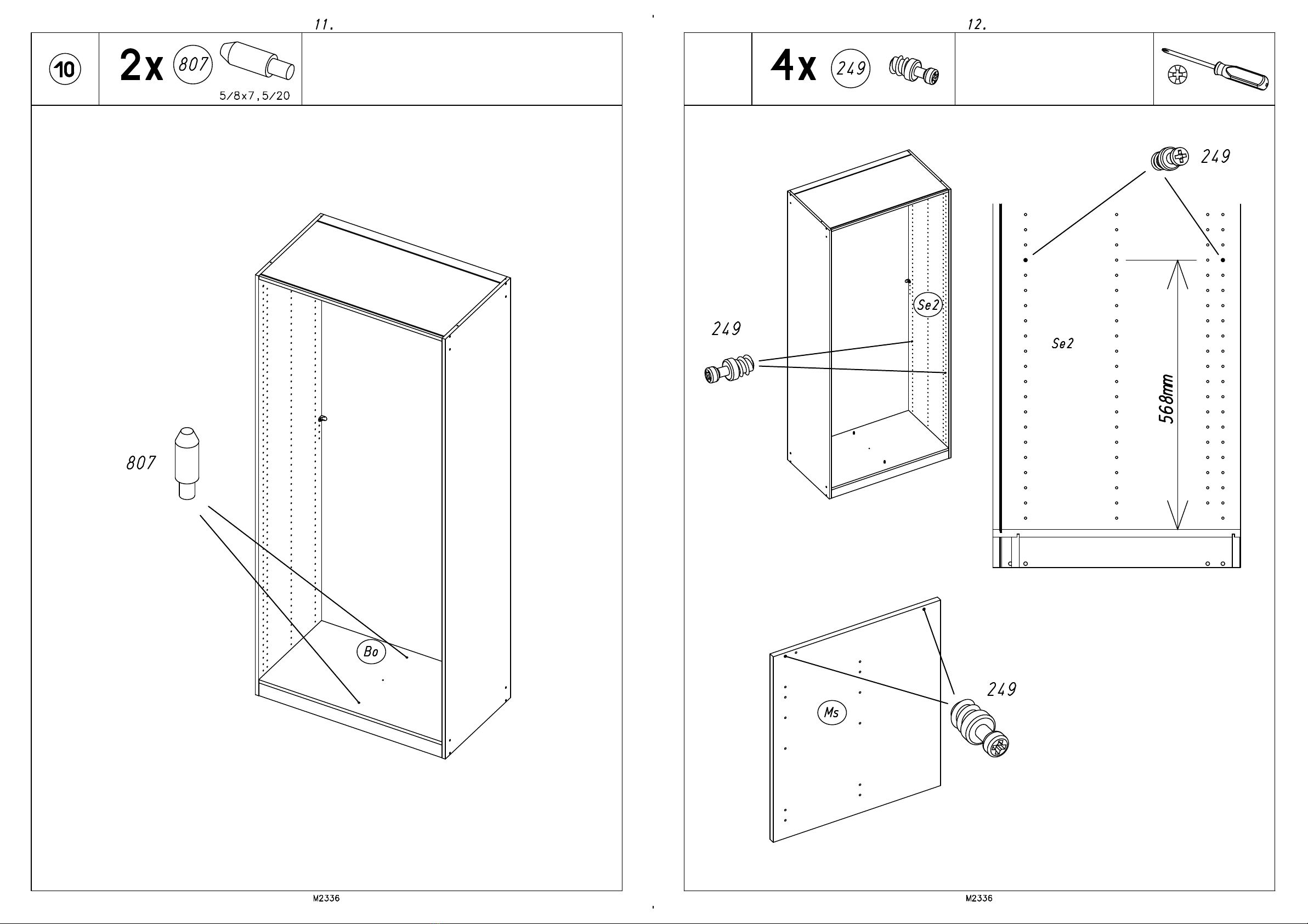 11.

10

2x 807

5/8x7,5/20

807

Bo

M2336

12.

4x 249

249

249

Se2

Se2

568mm

249

Ms

M2336